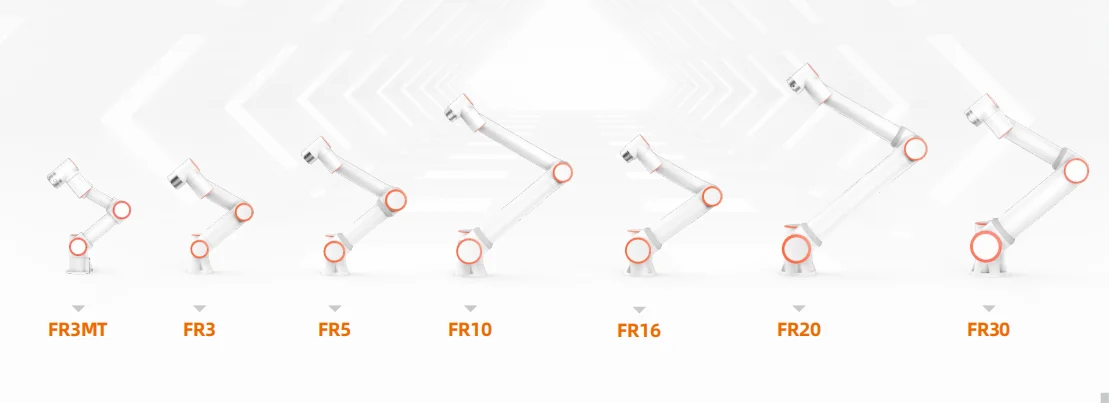 FR3MT FR3 FR5 FR10 FR16 FR20 FR30