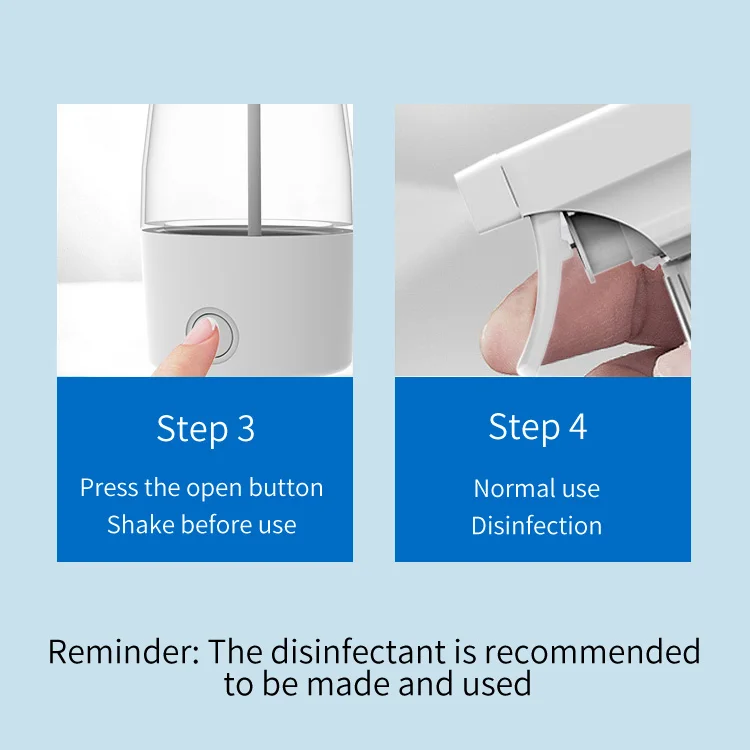 Step 3
Press the open button
Shake before use

Step 4
Normal use
Disinfection

Reminder: The disinfectant is recommended to be made and used