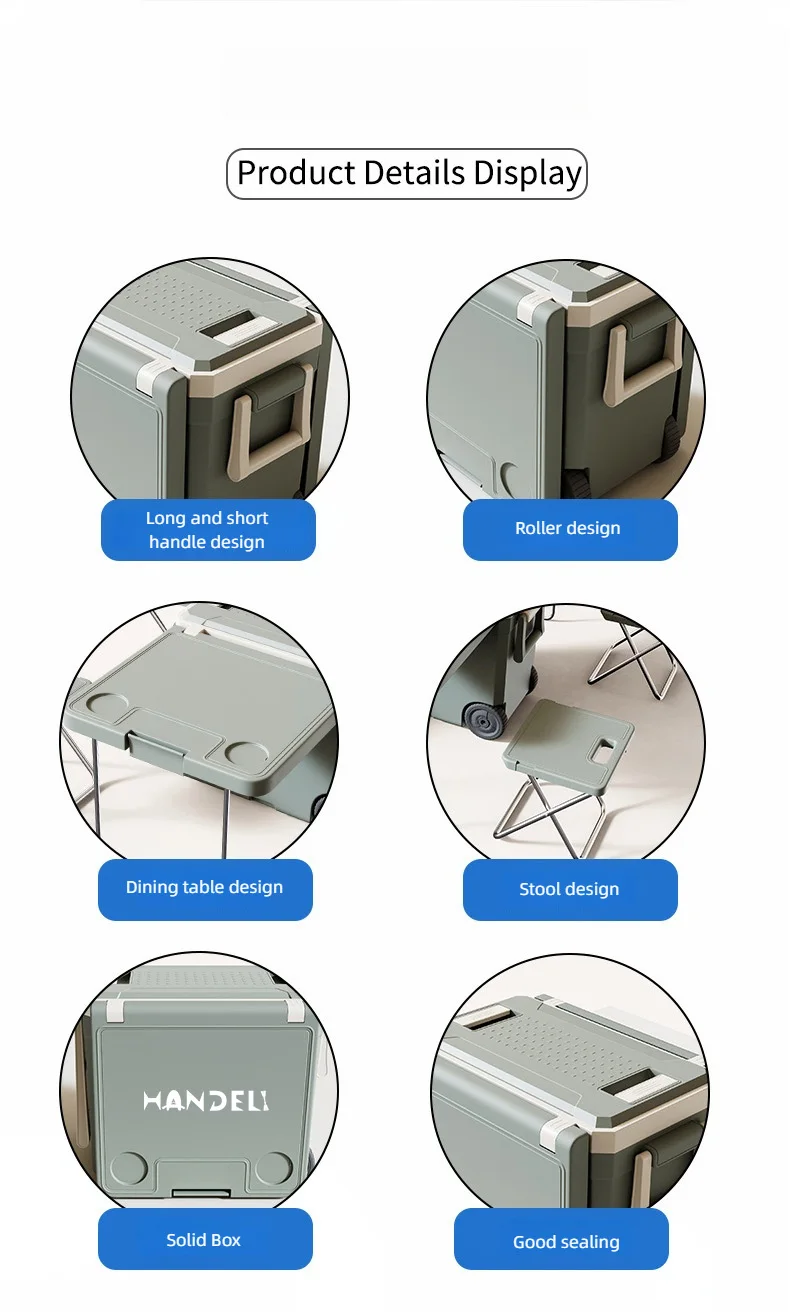 Product Details Display

Long and short handle design

Roller design

Dining table design

Stool design

HANDELI

Solid Box

Good sealing