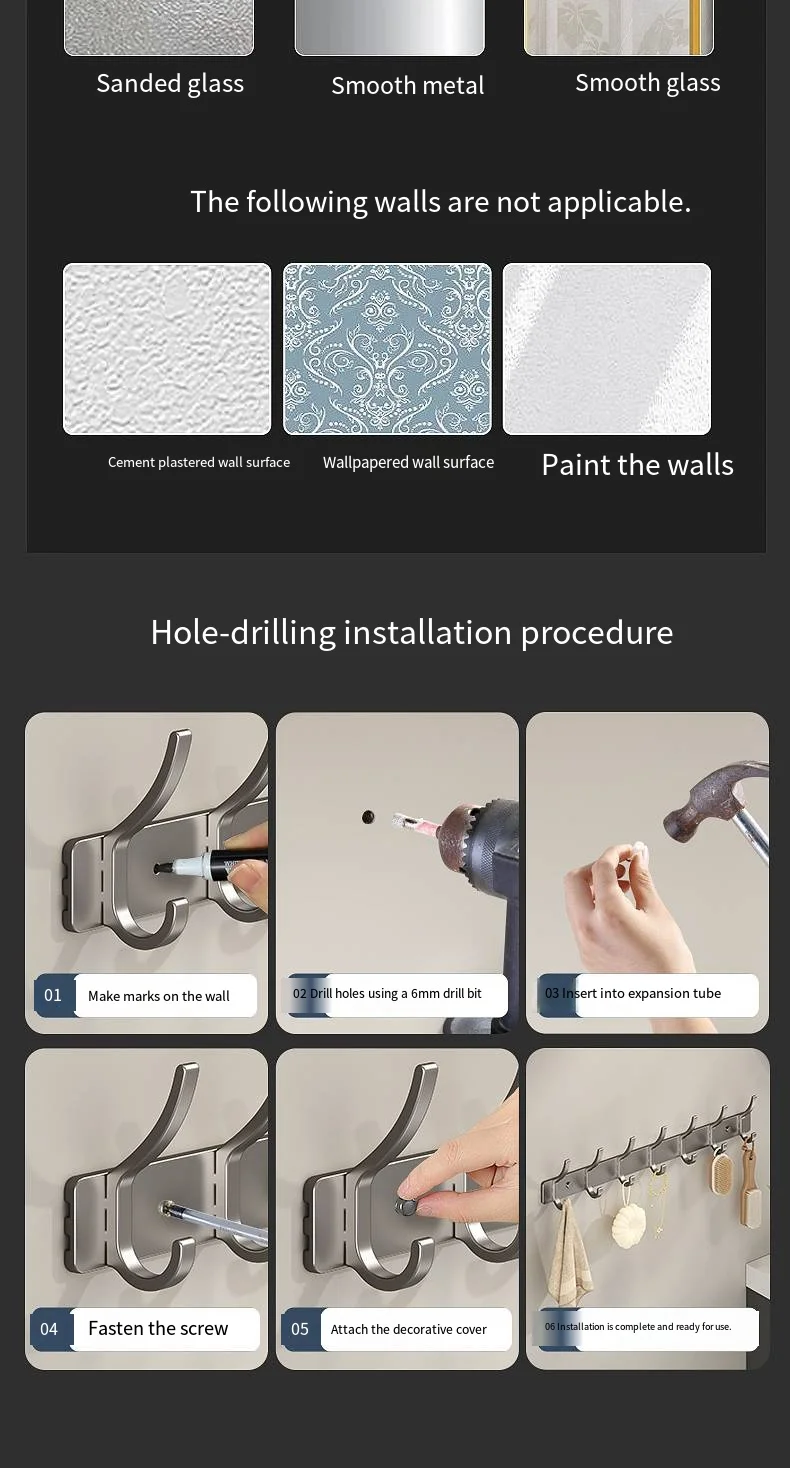 Sanded glass
Smooth metal
Smooth glass

The following walls are not applicable.

Cement plastered wall surface
Wallpapered wall surface
Paint the walls

Hole-drilling installation procedure

01 Make marks on the wall
02 Drill holes using a 6mm drill bit
03 Insert into expansion tube
04 Fasten the screw
05 Attach the decorative cover
06 Installation is complete and ready for use.