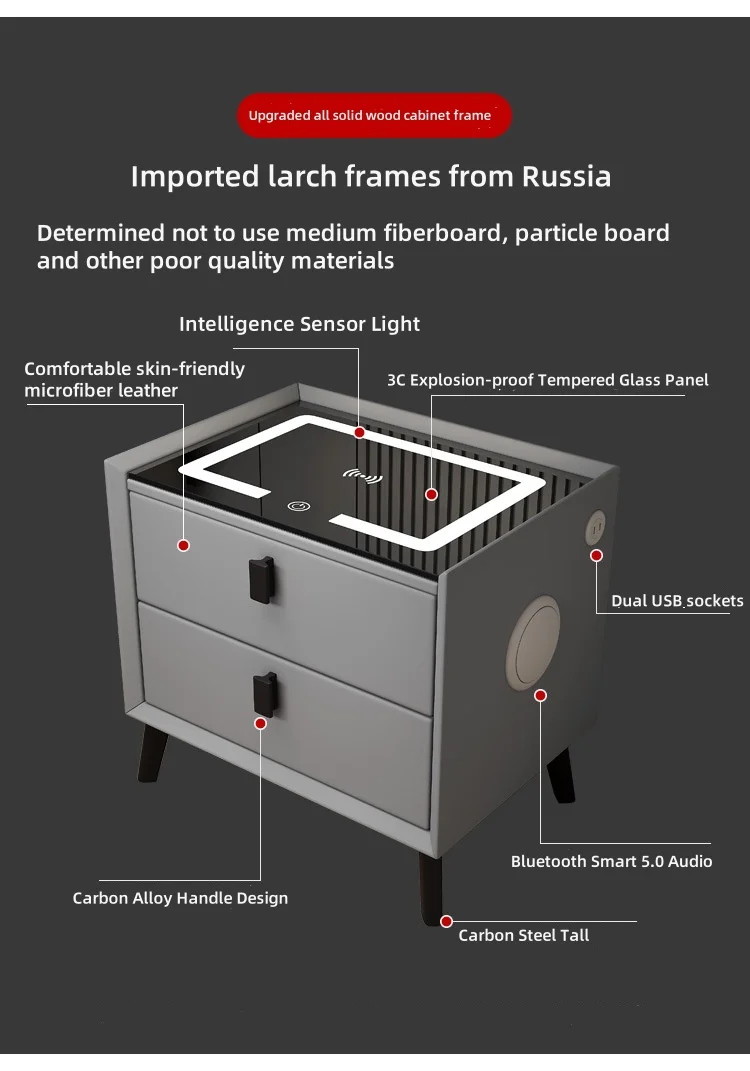 Upgraded all solid wood cabinet frame

Imported larch frames from Russia

Determined not to use medium fiberboard, particle board and other poor quality materials

Intelligence Sensor Light

Comfortable skin-friendly microfiber leather

3C Explosion-proof Tempered Glass Panel

Dual USB sockets

Bluetooth Smart 5.0 Audio

Carbon Alloy Handle Design

Carbon Steel Tall