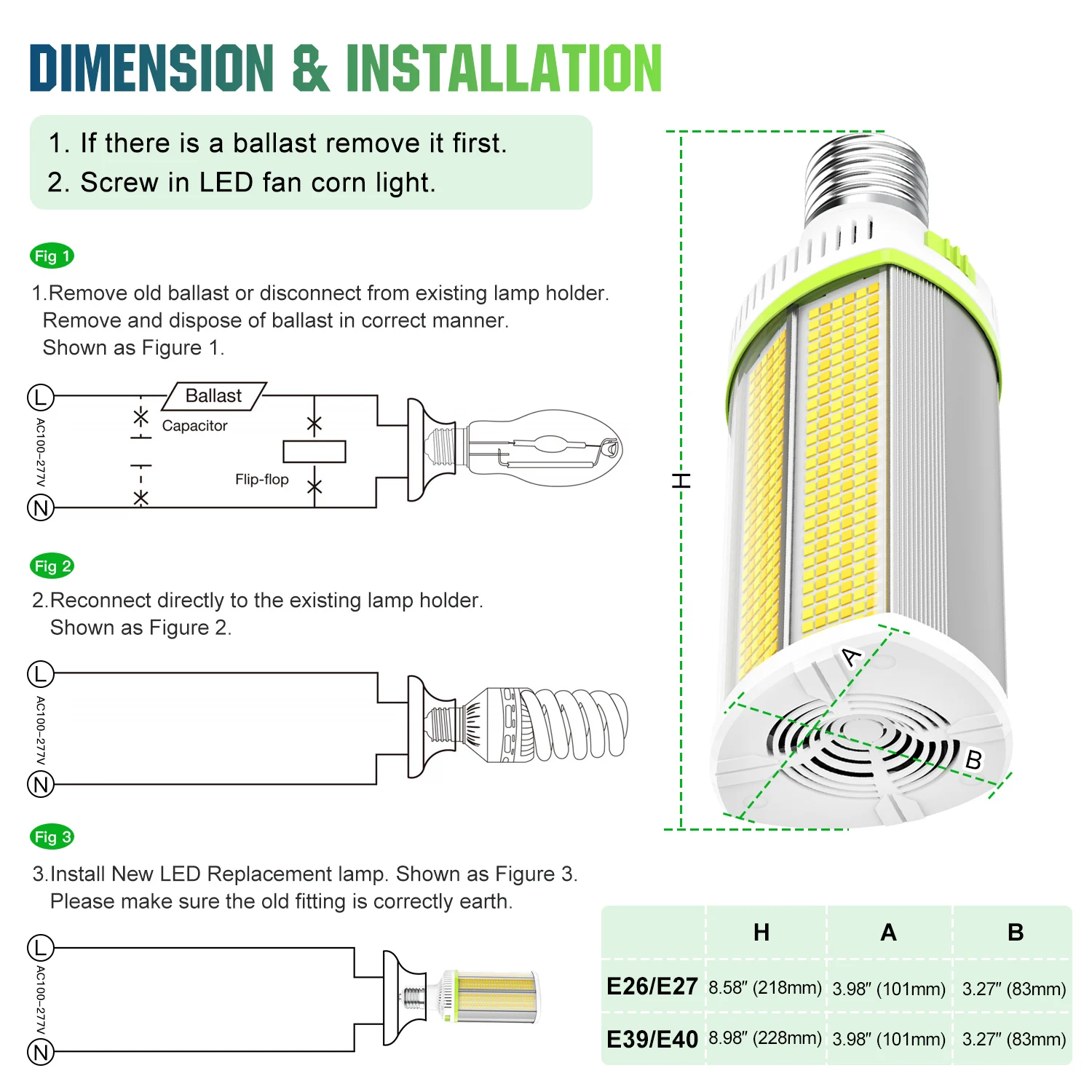 DIMENSION & INSTALLATION

1. If there is a ballast remove it first.
2. Screw in LED fan corn light.

Fig 1

1.Remove old ballast or disconnect from existing lamp holder. Remove and dispose of ballast in correct manner. Shown as Figure 1.

L
AC100~277V
N
Ballast
Capacitor
Flip-flop

Fig 2

2.Reconnect directly to the existing lamp holder. Shown as Figure 2.

L
AC100~277V
N

Fig 3

3.Install New LED Replacement lamp. Shown as Figure 3. Please make sure the old fitting is correctly earth.

L
AC100~277V
N

H
A
B

| | H | A | B |
|---|---|---|---|
| E26/E27 | 8.58″ (218mm) | 3.98″ (101mm) | 3.27″ (83mm) |
| E39/E40 | 8.98″ (228mm) | 3.98″ (101mm) | 3.27″ (83mm) |