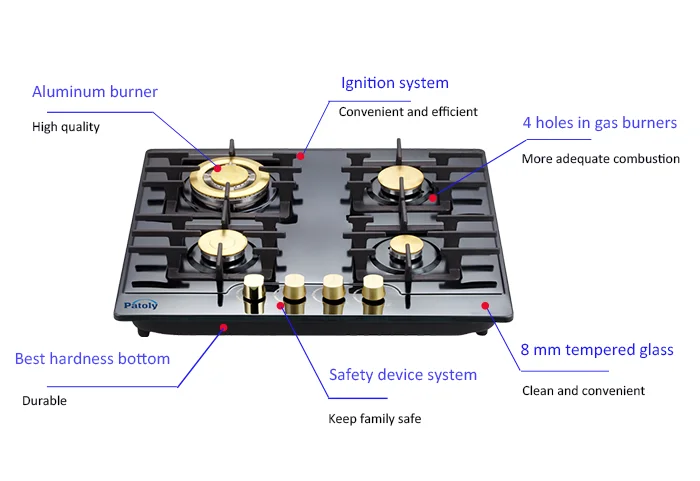 Aluminum burner
High quality

Ignition system
Convenient and efficient

4 holes in gas burners
More adequate combustion

Patoly

Best hardness bottom
Durable

Safety device system
Keep family safe

8 mm tempered glass
Clean and convenient