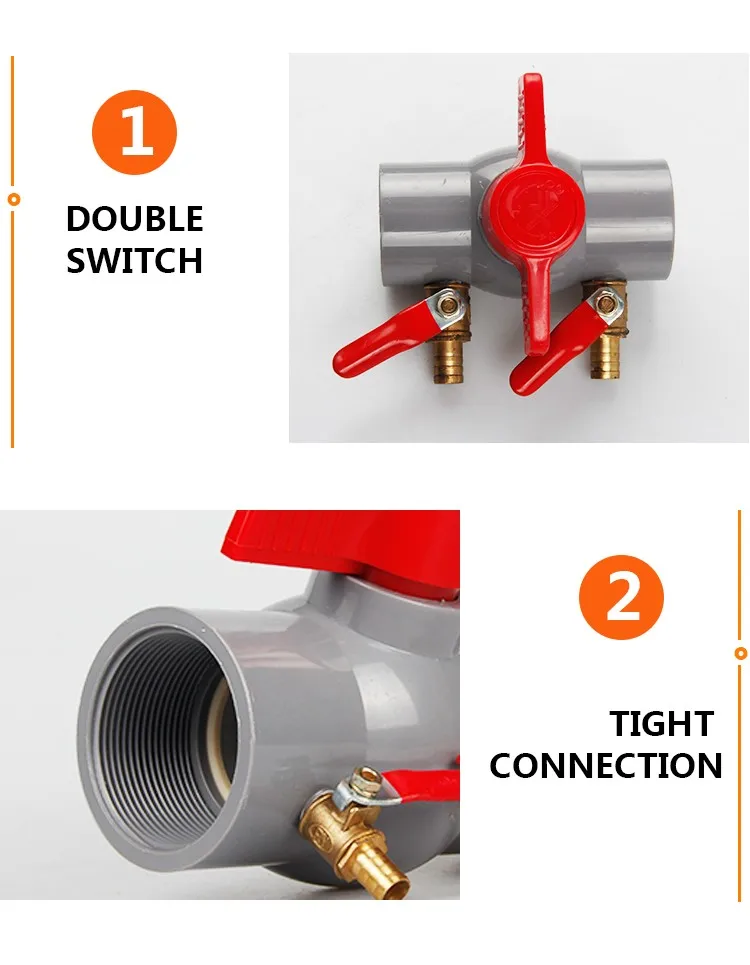 1

DOUBLE SWITCH

2

TIGHT CONNECTION