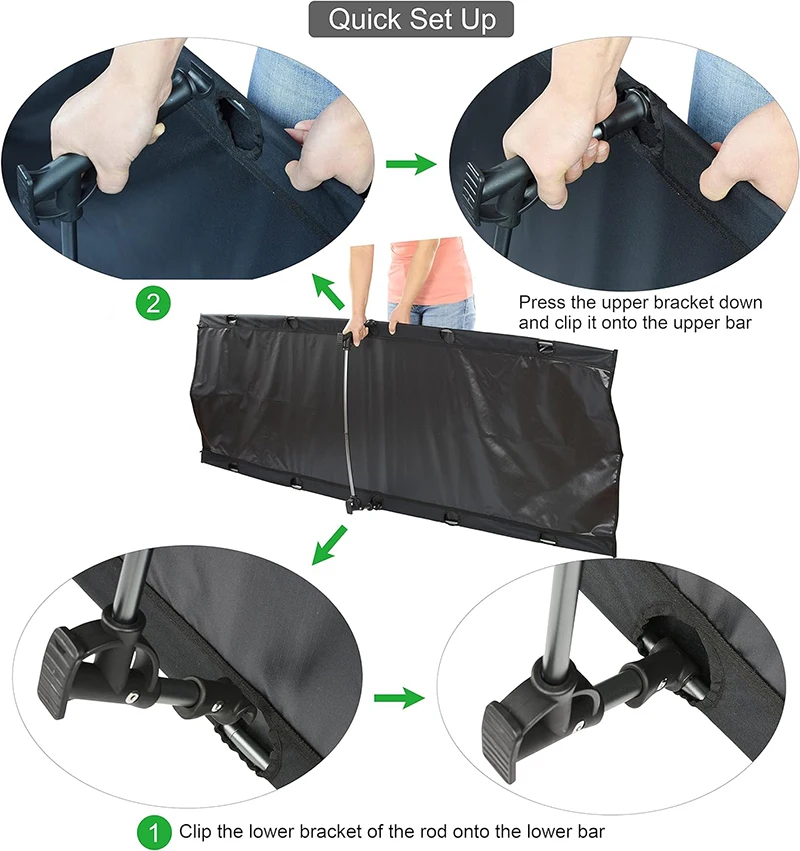 Quick Set Up

2

Press the upper bracket down and clip it onto the upper bar

1 Clip the lower bracket of the rod onto the lower bar