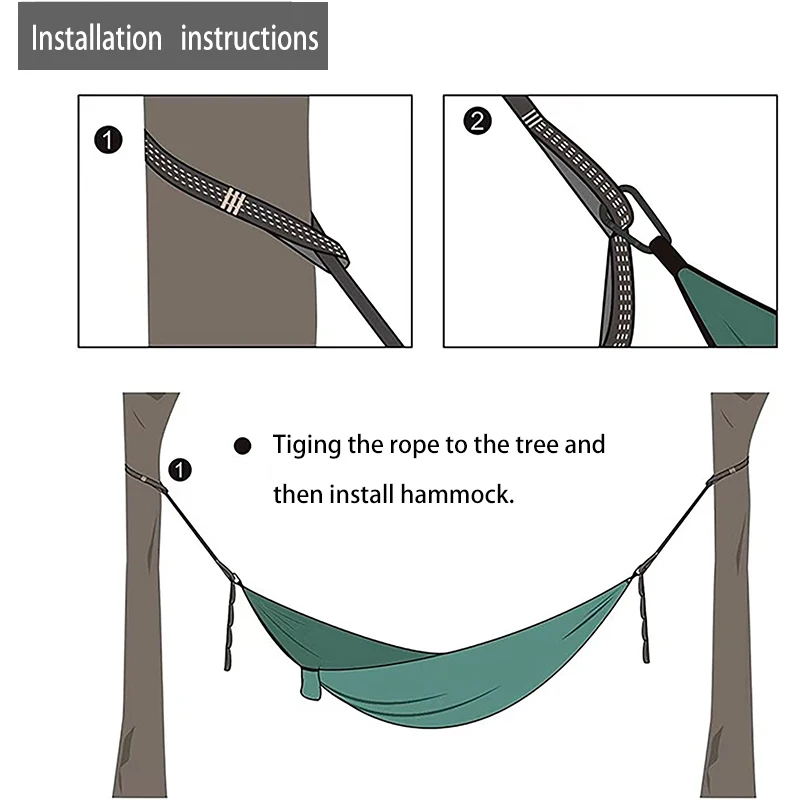 Installation instructions

1

2

1

Tiging the rope to the tree and then install hammock.