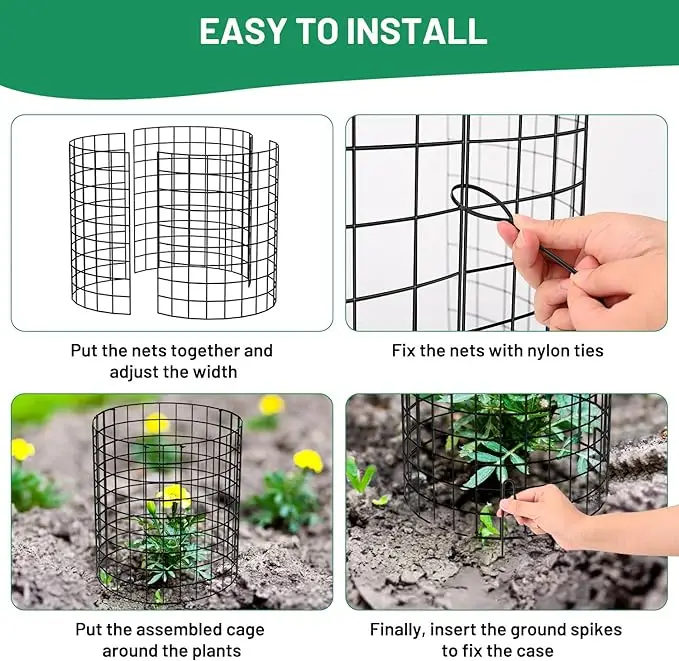 EASY TO INSTALL

Put the nets together and adjust the width

Fix the nets with nylon ties

Put the assembled cage around the plants

Finally, insert the ground spikes to fix the case