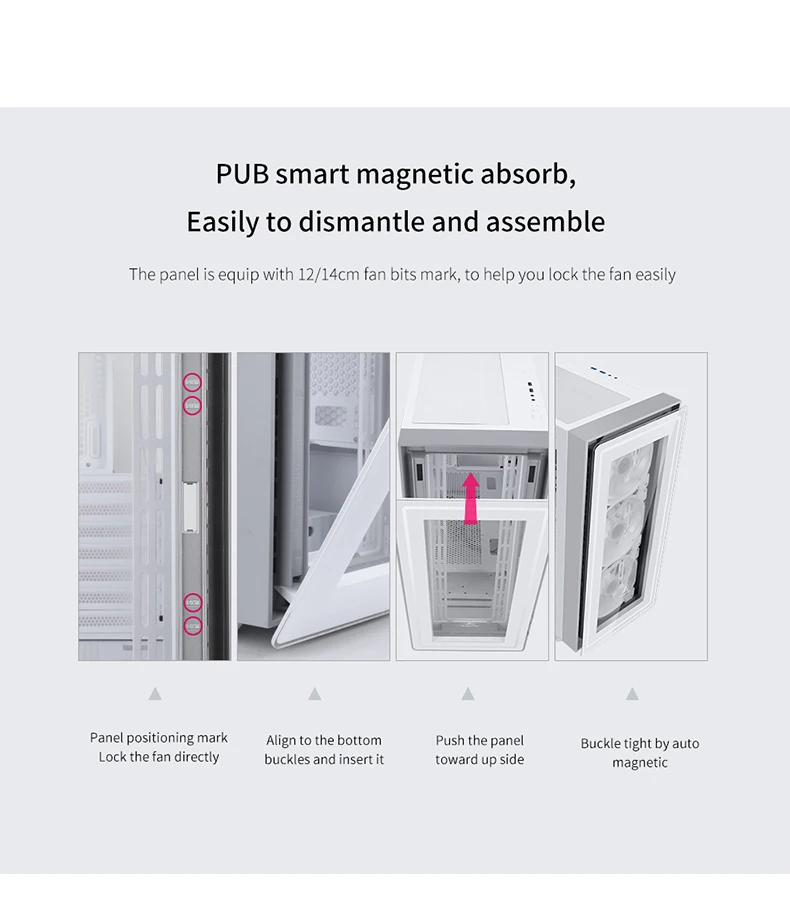 PUB smart magnetic absorb,
Easily to dismantle and assemble

The panel is equip with 12/14cm fan bits mark, to help you lock the fan easily

Panel positioning mark
Lock the fan directly

Align to the bottom
buckles and insert it

Push the panel
toward up side

Buckle tight by auto
magnetic