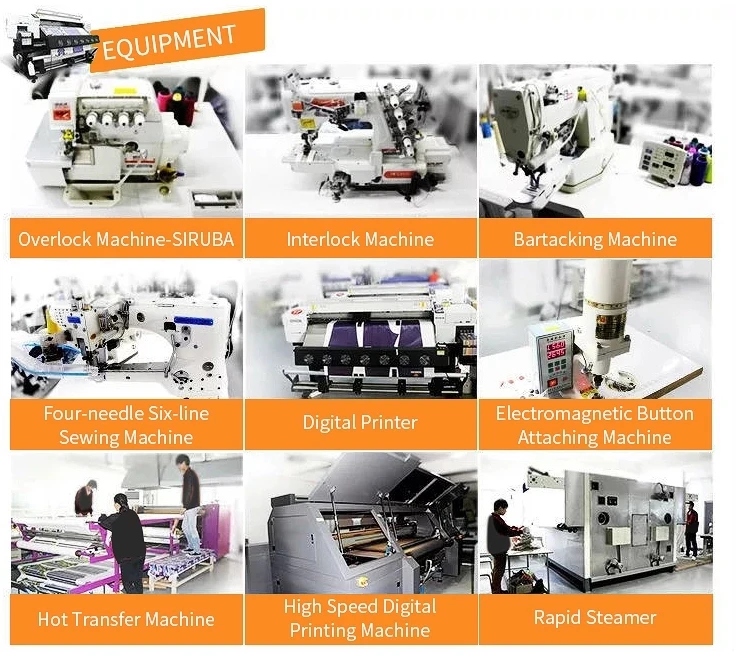 EQUIPMENT

Overlock Machine-SIRUBA

Interlock Machine

Bartacking Machine

Four-needle Six-line Sewing Machine

Digital Printer

Electromagnetic Button Attaching Machine

Hot Transfer Machine

High Speed Digital Printing Machine

Rapid Steamer