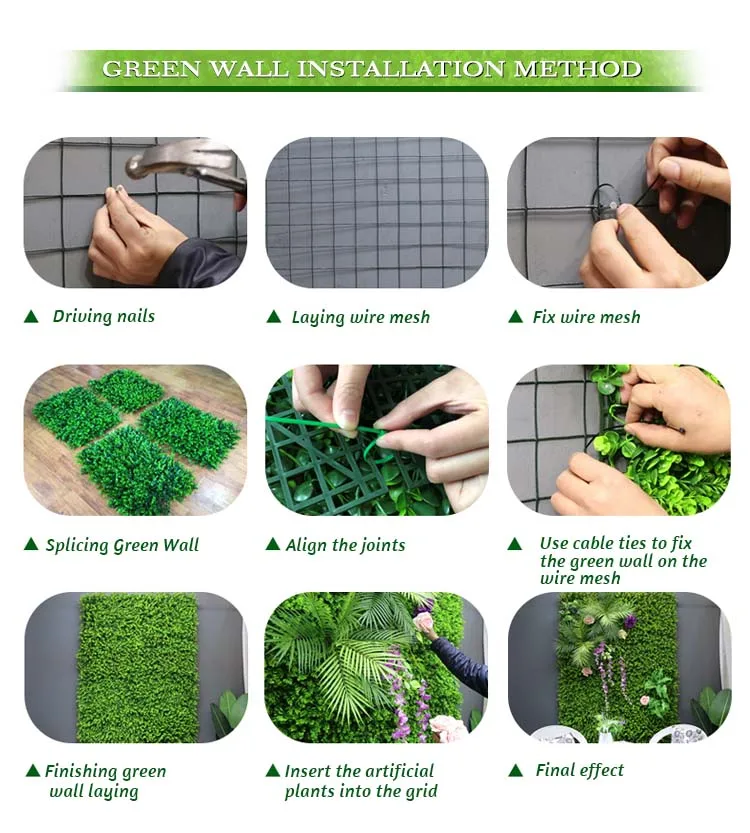 GREEN WALL INSTALLATION METHOD

▲ Driving nails

▲ Laying wire mesh

▲ Fix wire mesh

▲ Splicing Green Wall

▲ Align the joints

▲ Use cable ties to fix the green wall on the wire mesh

▲ Finishing green wall laying

▲ Insert the artificial plants into the grid

▲ Final effect