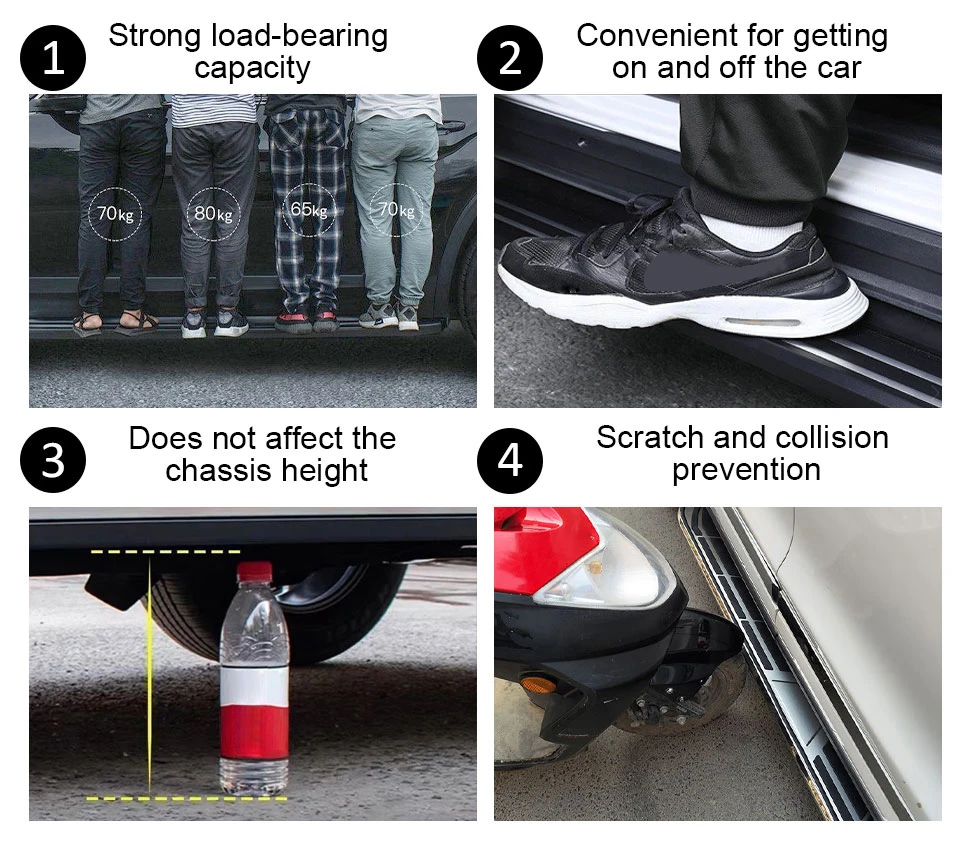 1 Strong load-bearing capacity

70kg 80kg 65kg 70kg

2 Convenient for getting on and off the car

3 Does not affect the chassis height

4 Scratch and collision prevention