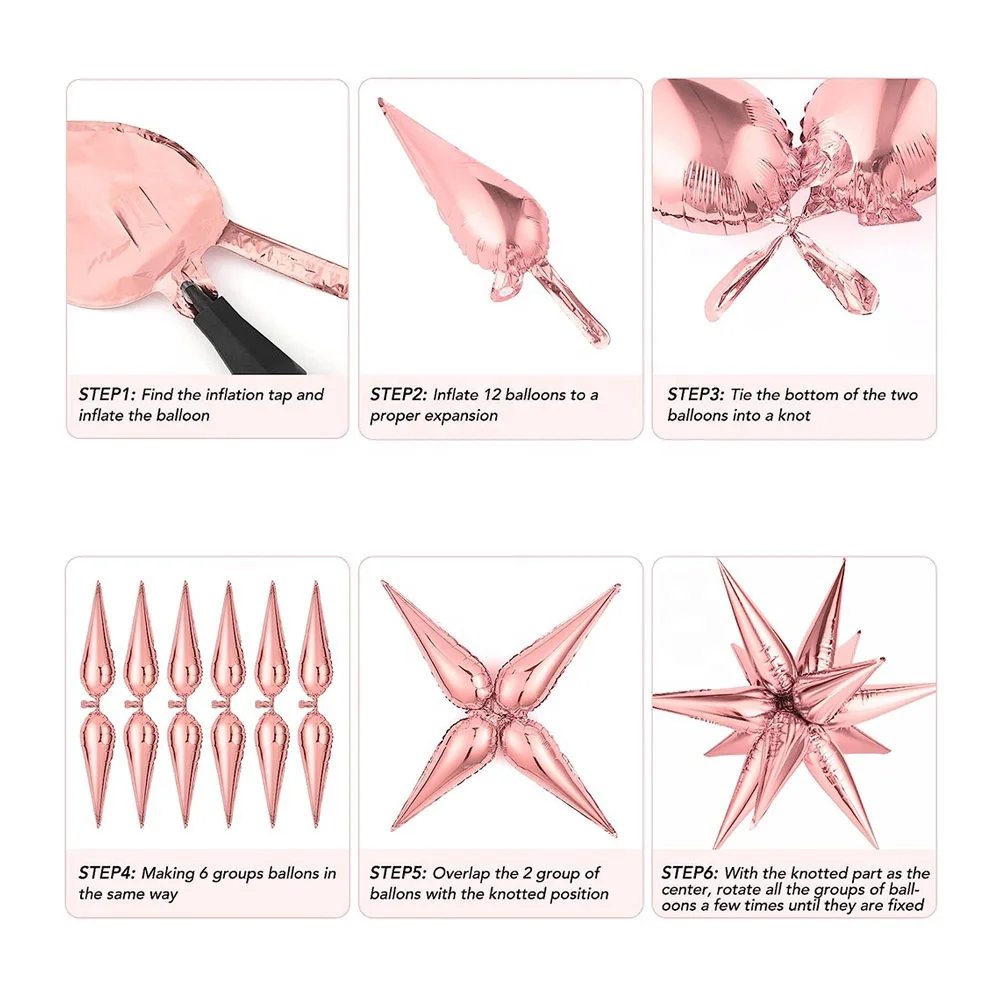 STEP1: Find the inflation tap and inflate the balloon

STEP2: Inflate 12 balloons to a proper expansion

STEP3: Tie the bottom of the two balloons into a knot

STEP4: Making 6 groups ballons in the same way

STEP5: Overlap the 2 group of ballons with the knotted position

STEP6: With the knotted part as the center, rotate all the groups of balloons a few times until they are fixed