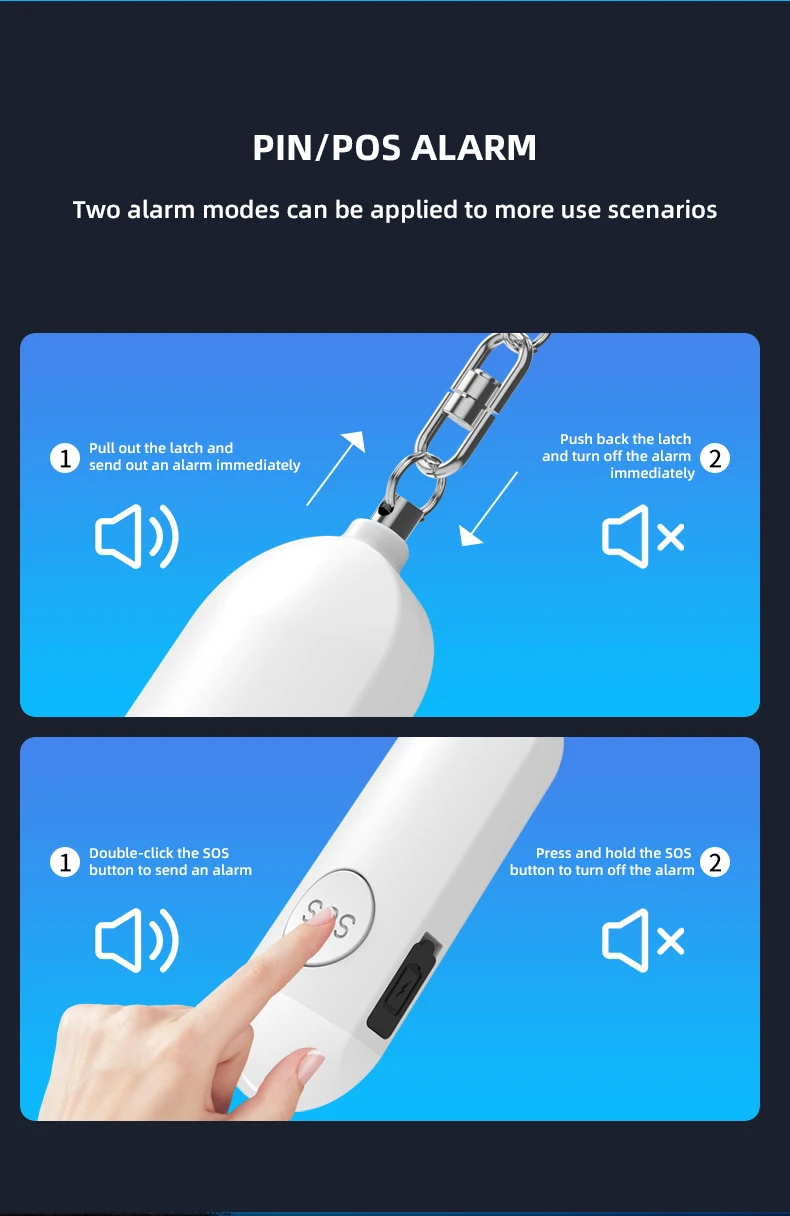 PIN/POS ALARM

Two alarm modes can be applied to more use scenarios

1 Pull out the latch and send out an alarm immediately

Push back the latch and turn off the alarm immediately 2

1 Double-click the SOS button to send an alarm

SOS

Press and hold the SOS button to turn off the alarm 2