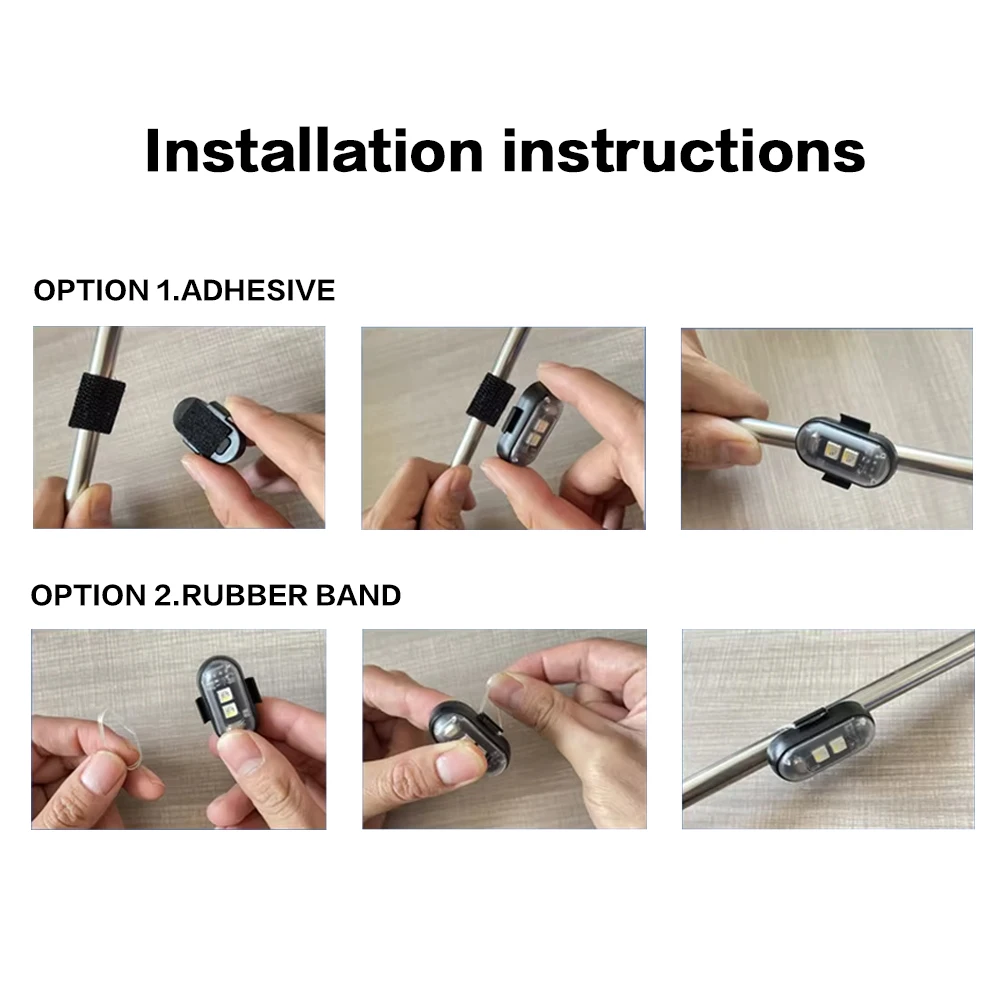 Installation instructions

OPTION 1.ADHESIVE

OPTION 2.RUBBER BAND