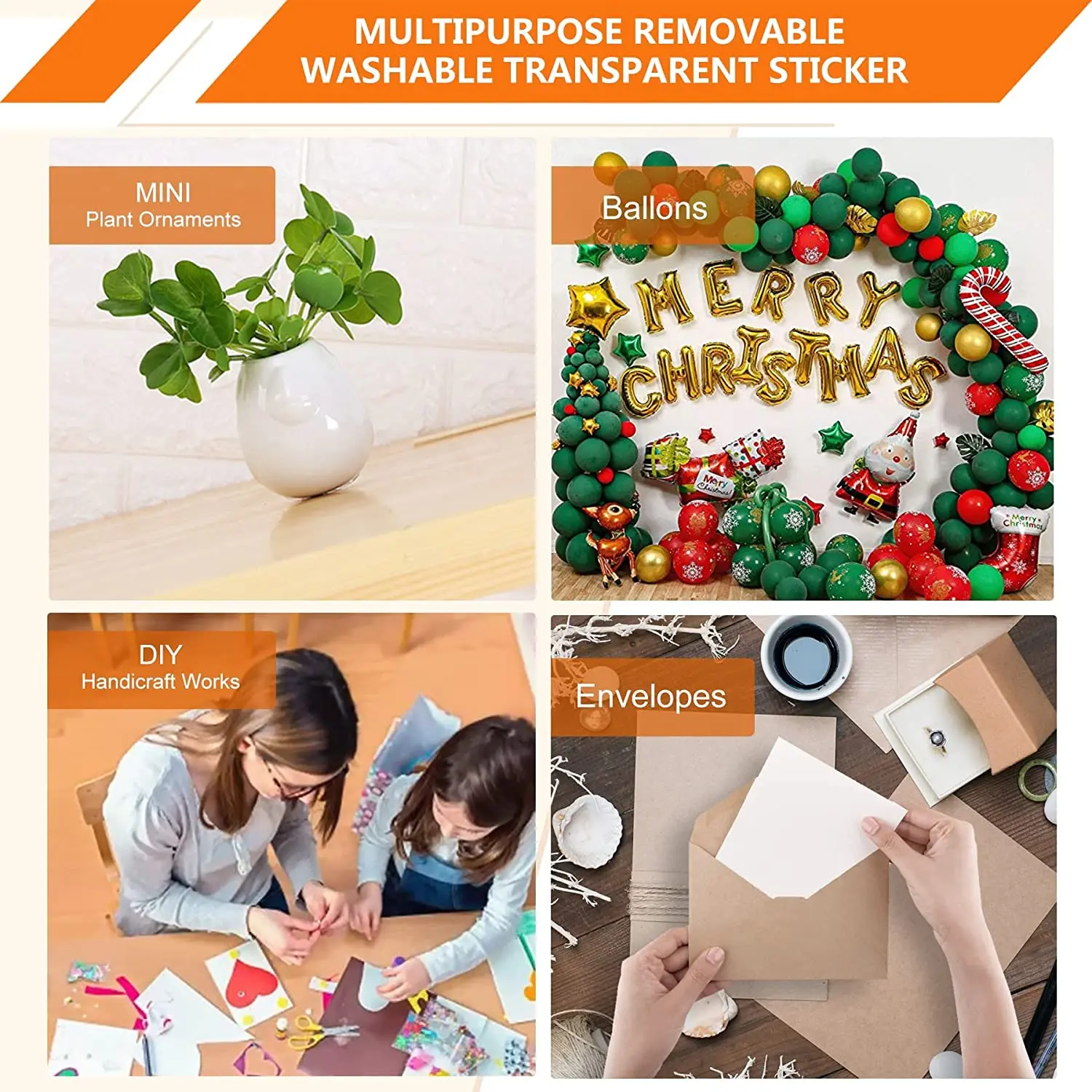 MULTIPURPOSE REMOVABLE WASHABLE TRANSPARENT STICKER

MINI
Plant Ornaments

Ballons

MERRY CHRISTMAS

Merry Christmas

Merry Christmas

DIY
Handicraft Works

Envelopes