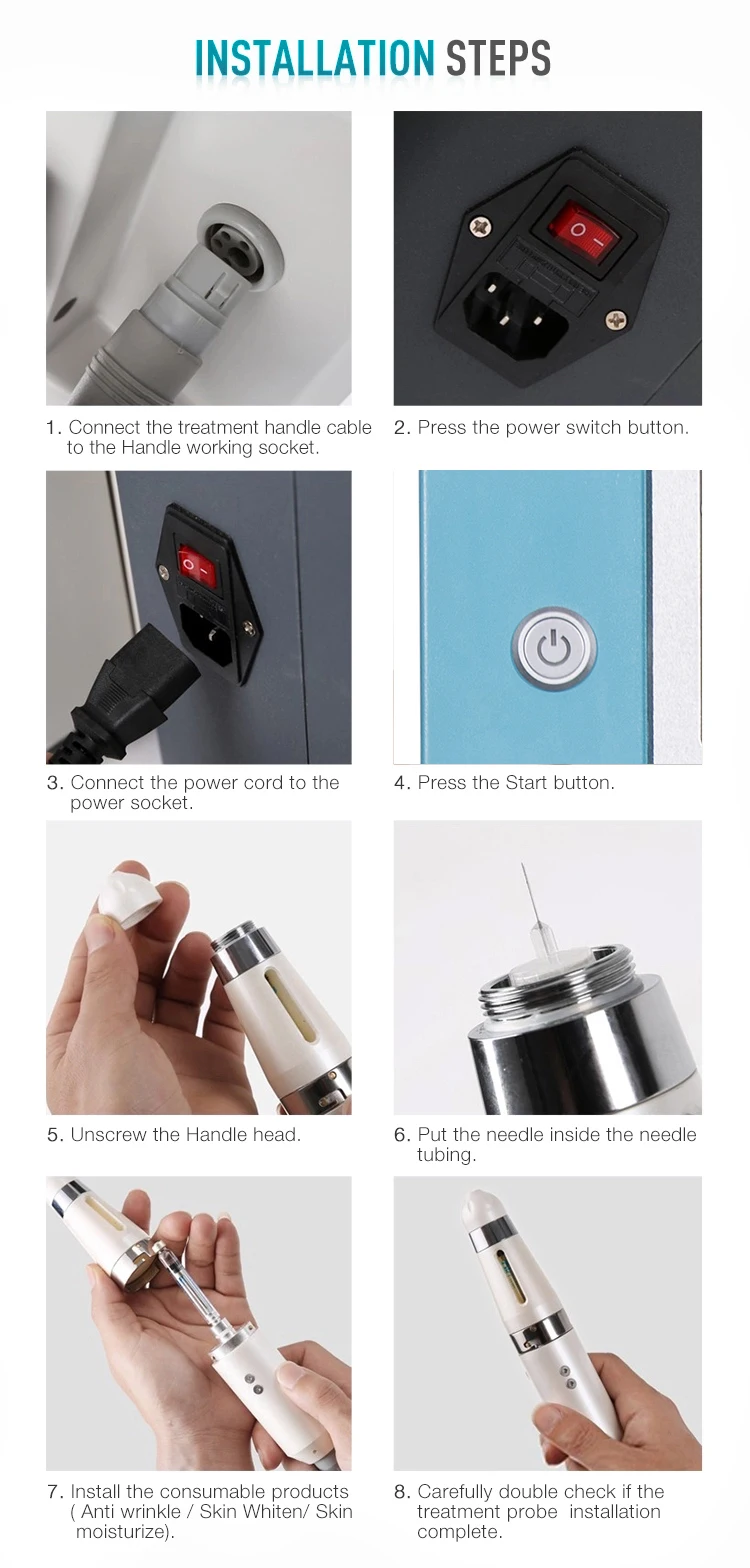 INSTALLATION STEPS

1. Connect the treatment handle cable to the Handle working socket.

2. Press the power switch button.

3. Connect the power cord to the power socket.

4. Press the Start button.

5. Unscrew the Handle head.

6. Put the needle inside the needle tubing.

7. Install the consumable products ( Anti wrinkle / Skin Whiten/ Skin moisturize).

8. Carefully double check if the treatment probe installation complete.