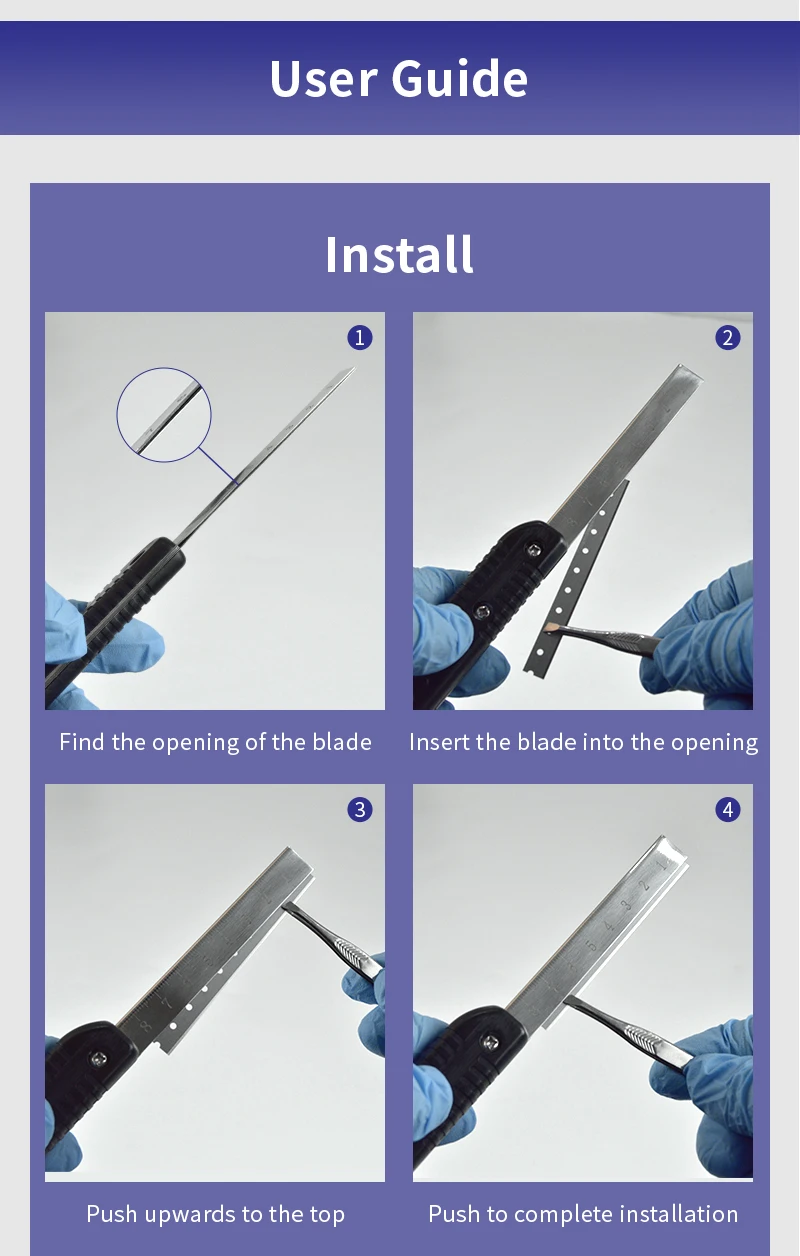 User Guide

Install

1

Find the opening of the blade

2

Insert the blade into the opening

3

Push upwards to the top

4

Push to complete installation