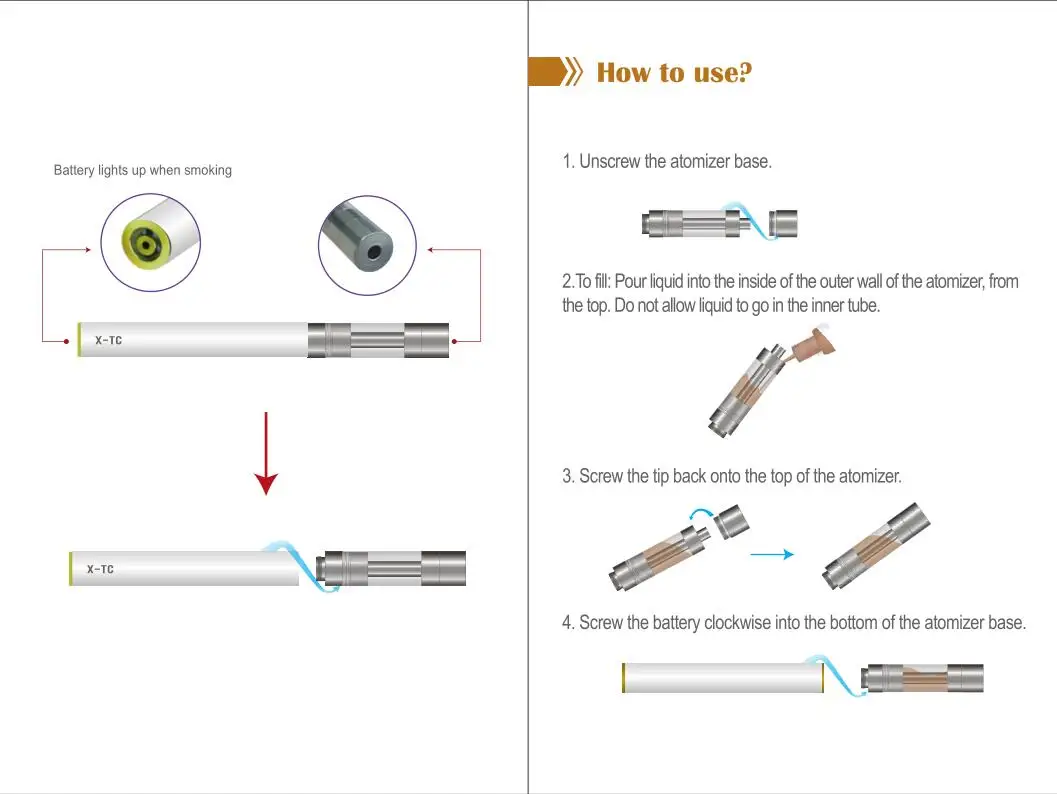 Battery lights up when smoking

X-TC

X-TC

How to use?

1. Unscrew the atomizer base.

2.To fill: Pour liquid into the inside of the outer wall of the atomizer, from the top. Do not allow liquid to go in the inner tube.

3. Screw the tip back onto the top of the atomizer.

4. Screw the battery clockwise into the bottom of the atomizer base.