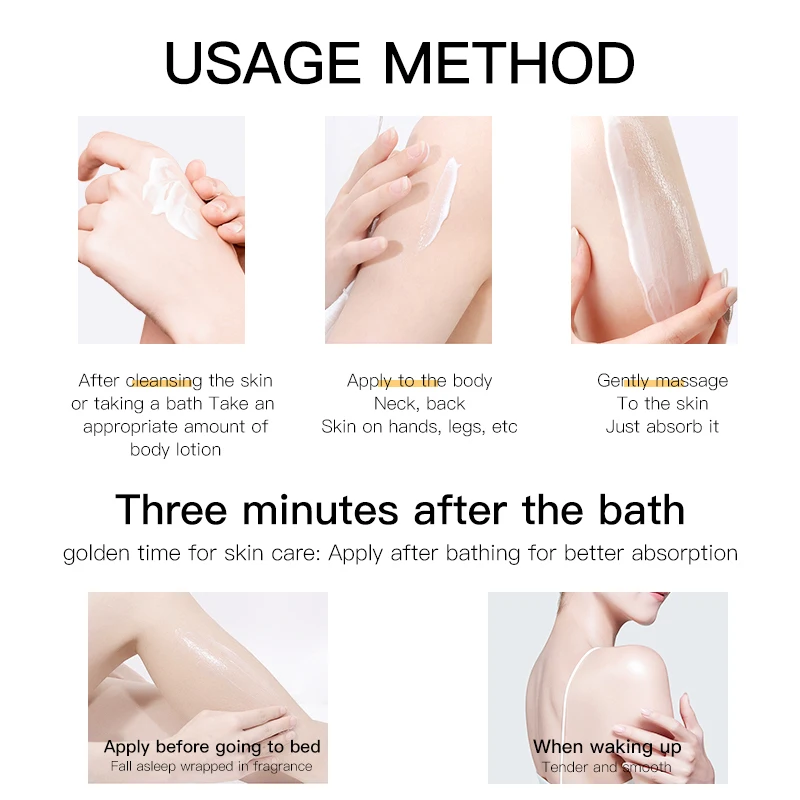 USAGE METHOD

After cleansing the skin or taking a bath Take an appropriate amount of body lotion

Apply to the body
Neck, back
Skin on hands, legs, etc

Gently massage
To the skin
Just absorb it

Three minutes after the bath

golden time for skin care: Apply after bathing for better absorption

Apply before going to bed
Fall asleep wrapped in fragrance

When waking up
Tender and smooth