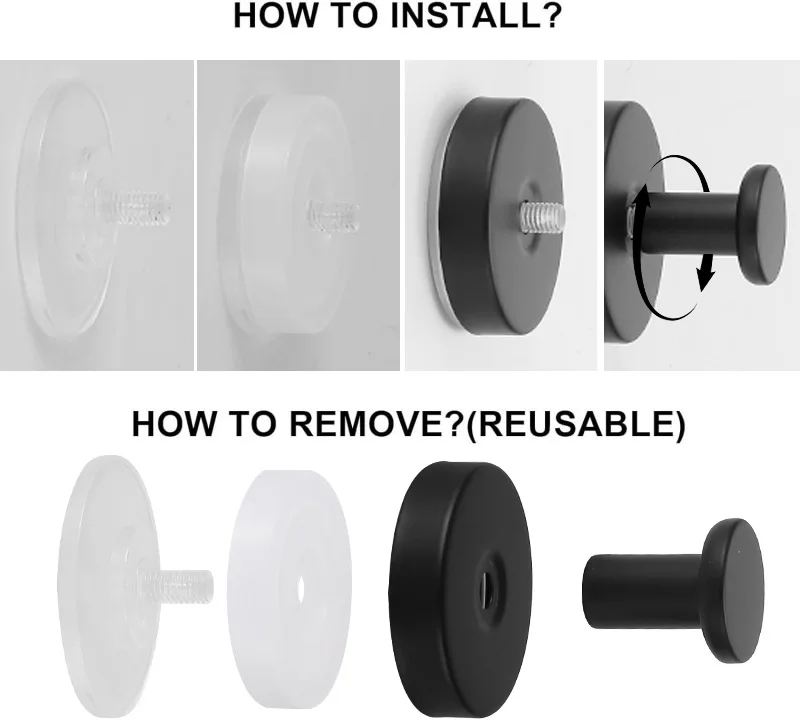 HOW TO INSTALL?

HOW TO REMOVE?(REUSABLE)