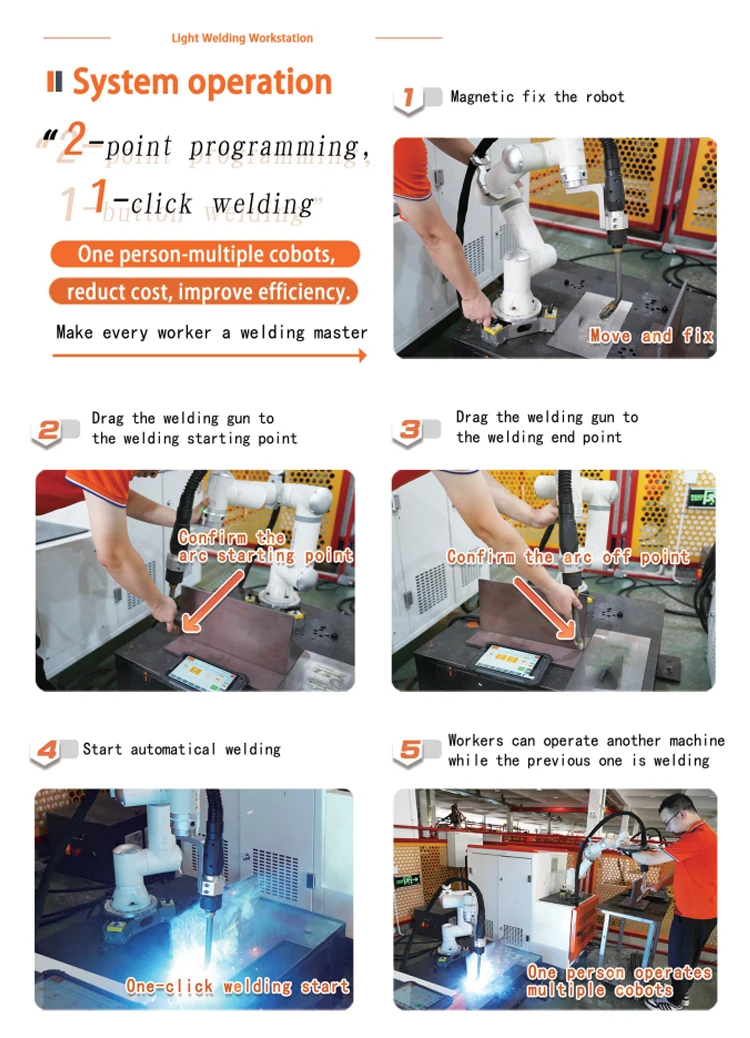 Light Welding Workstation

System operation

"2-point programming,

1-click welding"

One person-multiple cobots,

reduct cost, improve efficiency.

Make every worker a welding master

1 Magnetic fix the robot

Move and fix

2 Drag the welding gun to the welding starting point

Confirm the arc starting point

3 Drag the welding gun to the welding end point

Confirm the arc off point

4 Start automatical welding

One-click welding start

5 Workers can operate another machine while the previous one is welding

One person operates multiple cobots