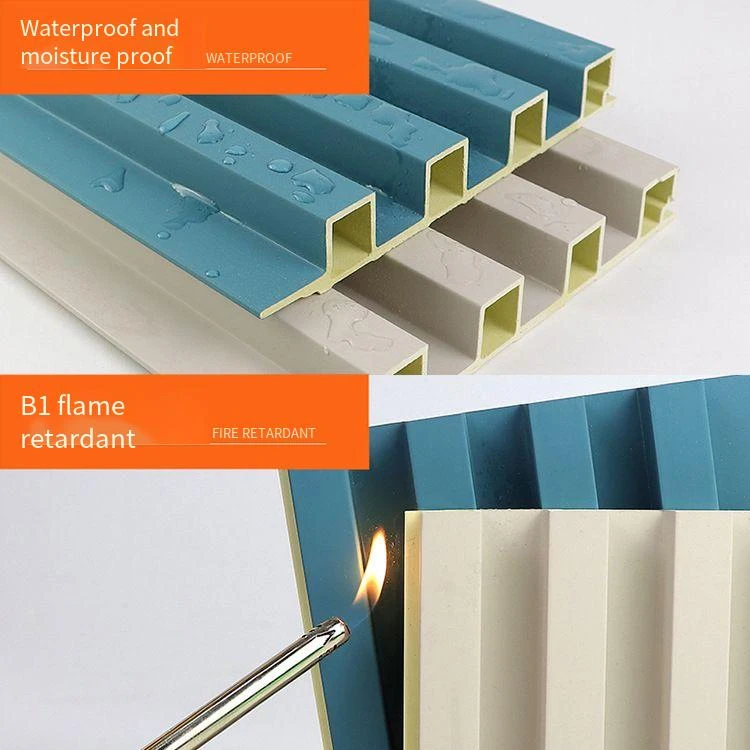 Waterproof and moisture proof
WATERPROOF

B1 flame retardant
FIRE RETARDANT