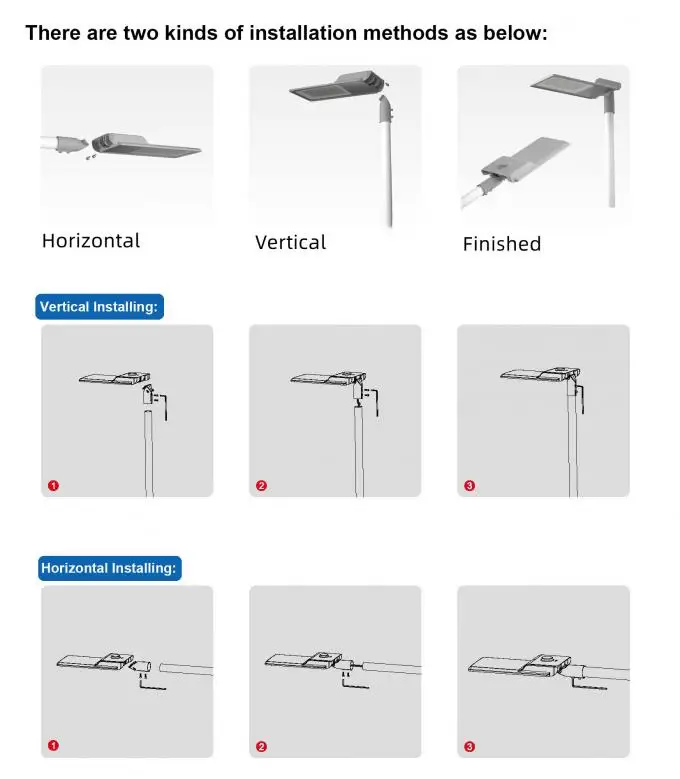 There are two kinds of installation methods as below:

Horizontal

Vertical

Finished

Vertical Installing:

1

2

3

Horizontal Installing:

1

2

3