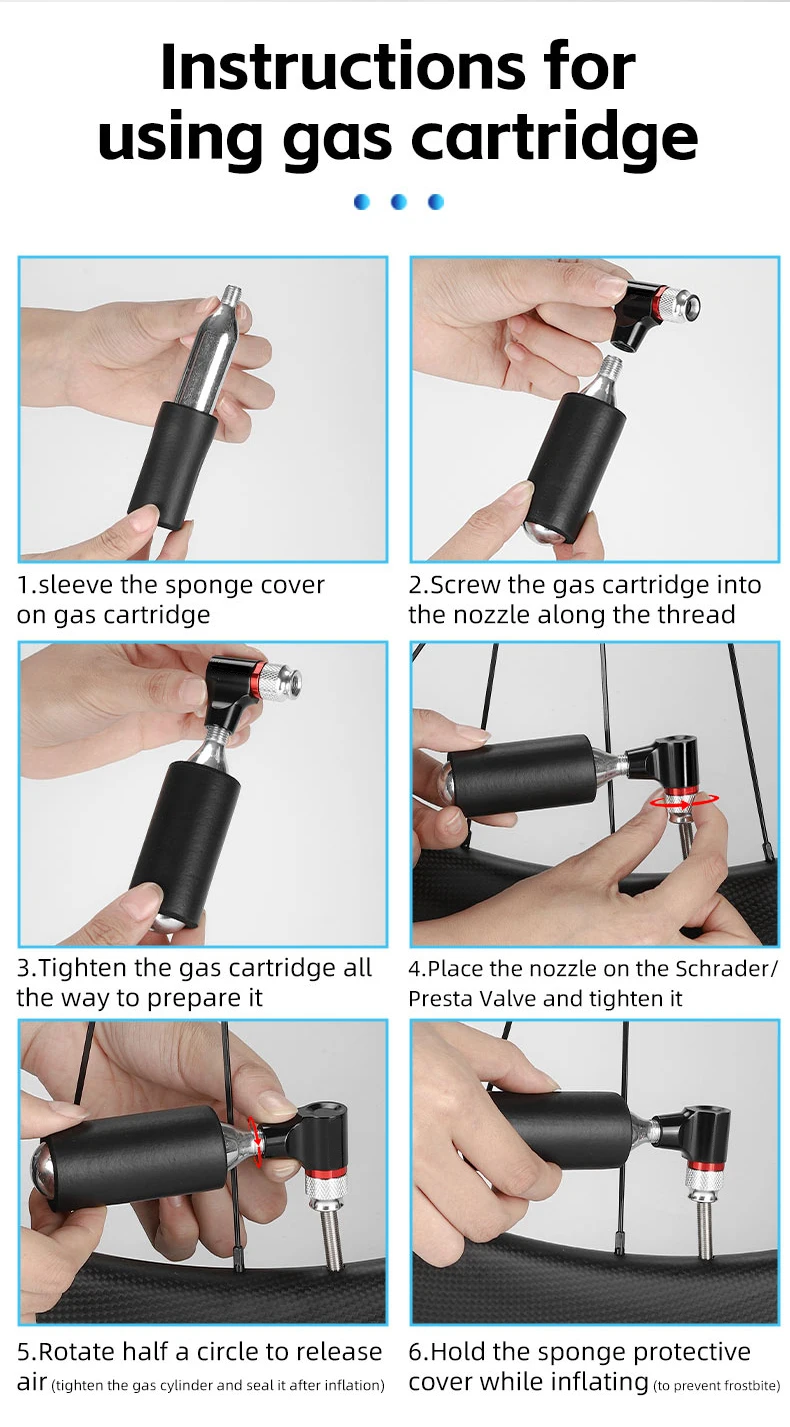 Instructions for using gas cartridge

1.sleeve the sponge cover on gas cartridge

2.Screw the gas cartridge into the nozzle along the thread

3.Tighten the gas cartridge all the way to prepare it

4.Place the nozzle on the Schrader/ Presta Valve and tighten it

5.Rotate half a circle to release air (tighten the gas cylinder and seal it after inflation)

6.Hold the sponge protective cover while inflating (to prevent frostbite)