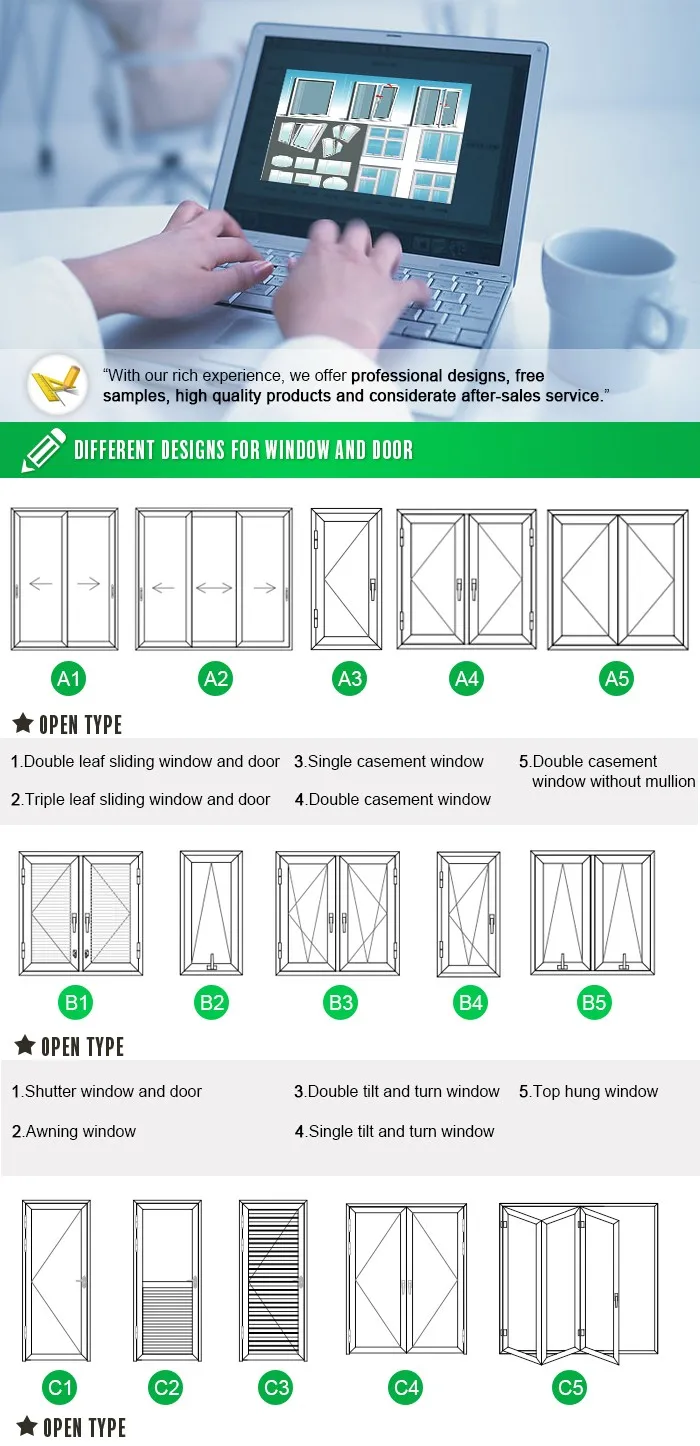 "With our rich experience, we offer professional designs, free samples, high quality products and considerate after-sales service."

DIFFERENT DESIGNS FOR WINDOW AND DOOR

A1 A2 A3 A4 A5

OPEN TYPE

1.Double leaf sliding window and door
2.Triple leaf sliding window and door
3.Single casement window
4.Double casement window
5.Double casement window without mullion

B1 B2 B3 B4 B5

OPEN TYPE

1.Shutter window and door
2.Awning window
3.Double tilt and turn window
4.Single tilt and turn window
5.Top hung window

C1 C2 C3 C4 C5

OPEN TYPE