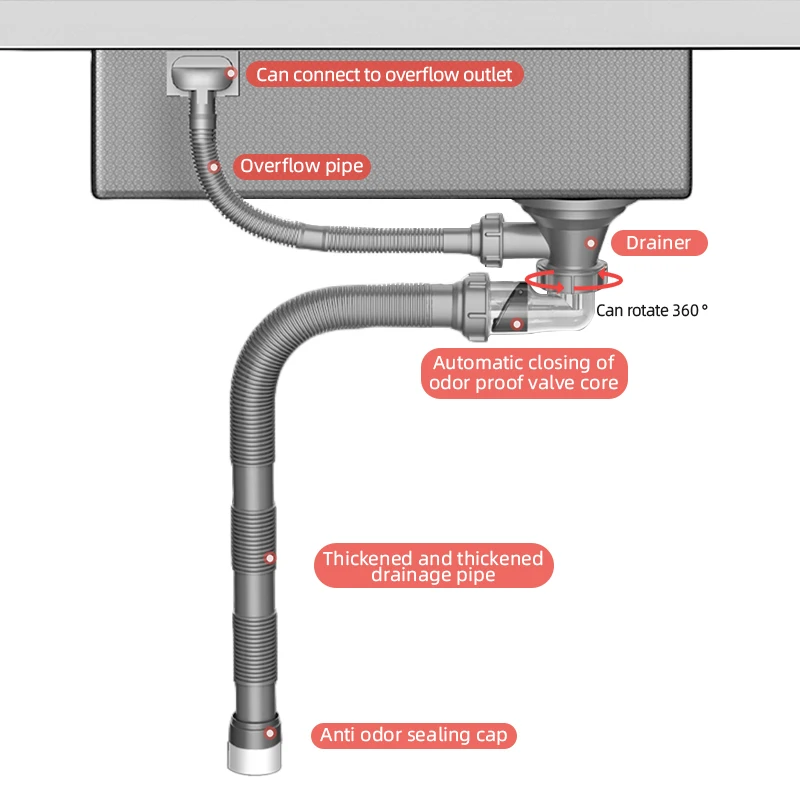 Can connect to overflow outlet

Overflow pipe

Drainer

Can rotate 360 °

Automatic closing of odor proof valve core

Thickened and thickened drainage pipe

Anti odor sealing cap