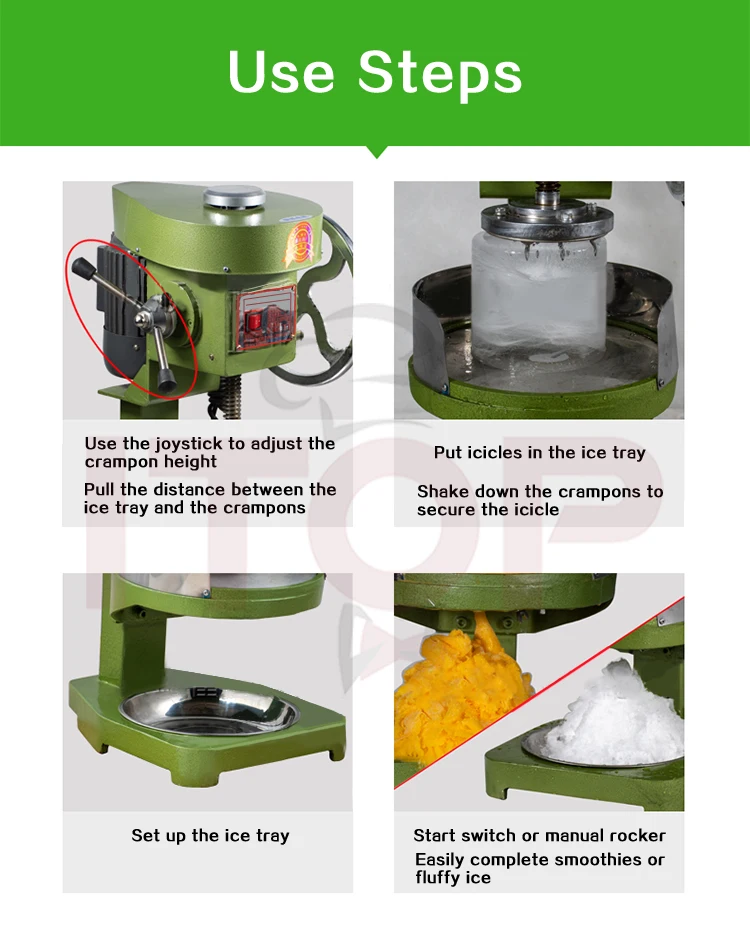 Use Steps

Use the joystick to adjust the crampon height
Pull the distance between the ice tray and the crampons

Put icicles in the ice tray
Shake down the crampons to secure the icicle

ITOP

Set up the ice tray

Start switch or manual rocker
Easily complete smoothies or fluffy ice