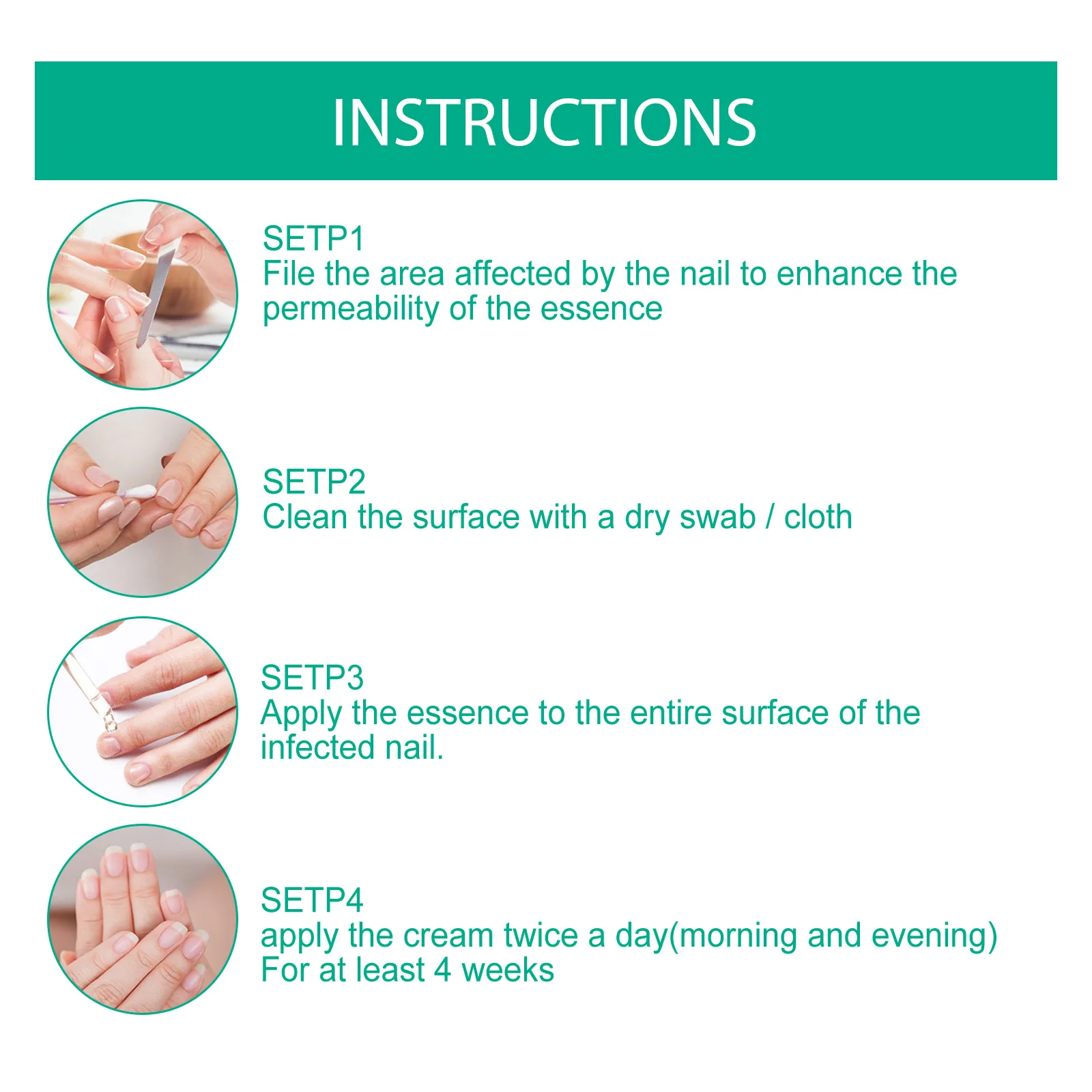 INSTRUCTIONS

SETP1
File the area affected by the nail to enhance the permeability of the essence

SETP2
Clean the surface with a dry swab / cloth

SETP3
Apply the essence to the entire surface of the infected nail.

SETP4
apply the cream twice a day(morning and evening)
For at least 4 weeks