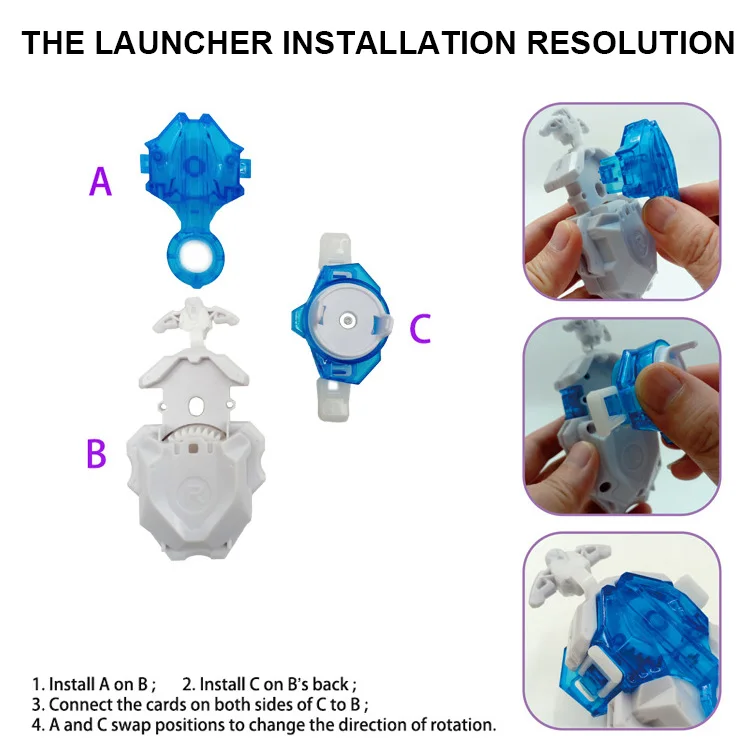 THE LAUNCHER INSTALLATION RESOLUTION

A

C

B

1. Install A on B ; 2. Install C on B's back ;
3. Connect the cards on both sides of C to B ;
4. A and C swap positions to change the direction of rotation.