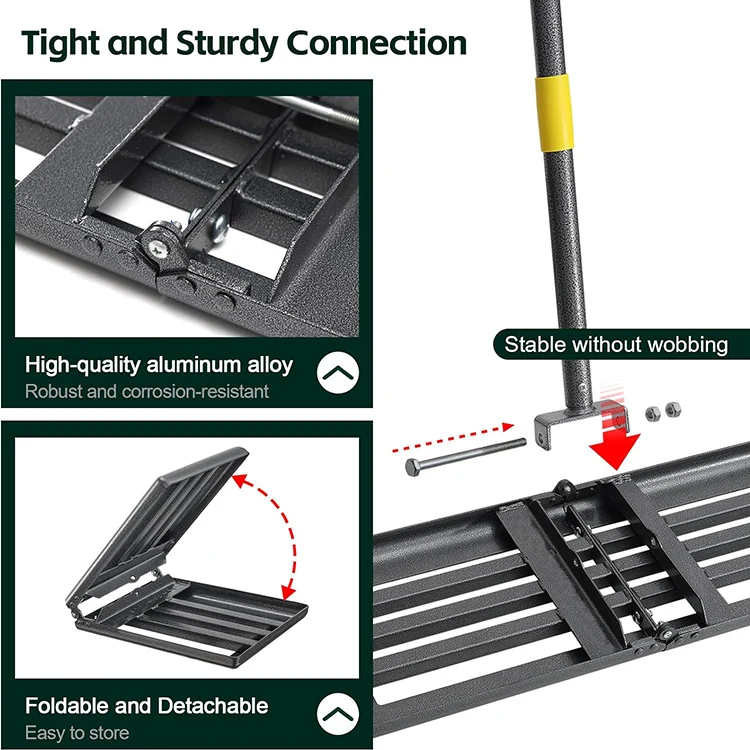 Tight and Sturdy Connection

High-quality aluminum alloy
Robust and corrosion-resistant

Stable without wobbing

Foldable and Detachable
Easy to store