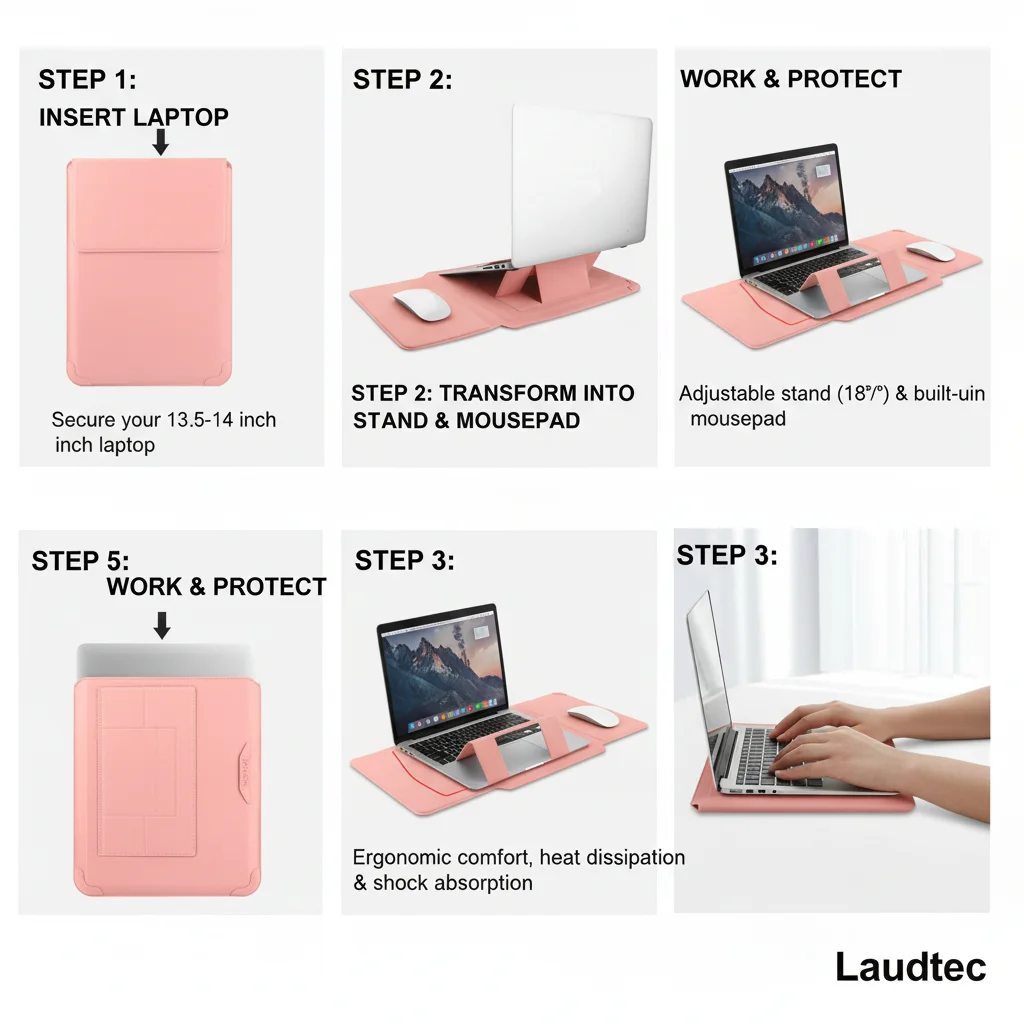 STEP 1:
INSERT LAPTOP

Secure your 13.5-14 inch inch laptop

STEP 2:

STEP 2: TRANSFORM INTO STAND & MOUSEPAD

WORK & PROTECT

Adjustable stand (18°/°) & built-uin mousepad

STEP 5:
WORK & PROTECT

STEP 3:

Ergonomic comfort, heat dissipation & shock absorption

STEP 3:

Laudtec