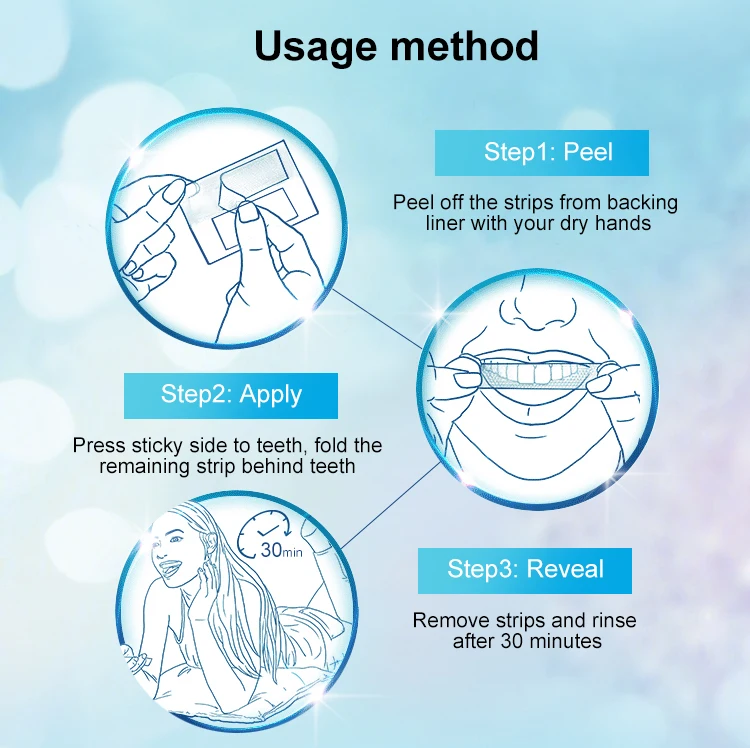 Usage method

Step1: Peel

Peel off the strips from backing liner with your dry hands

Step2: Apply

Press sticky side to teeth, fold the remaining strip behind teeth

30min

Step3: Reveal

Remove strips and rinse after 30 minutes