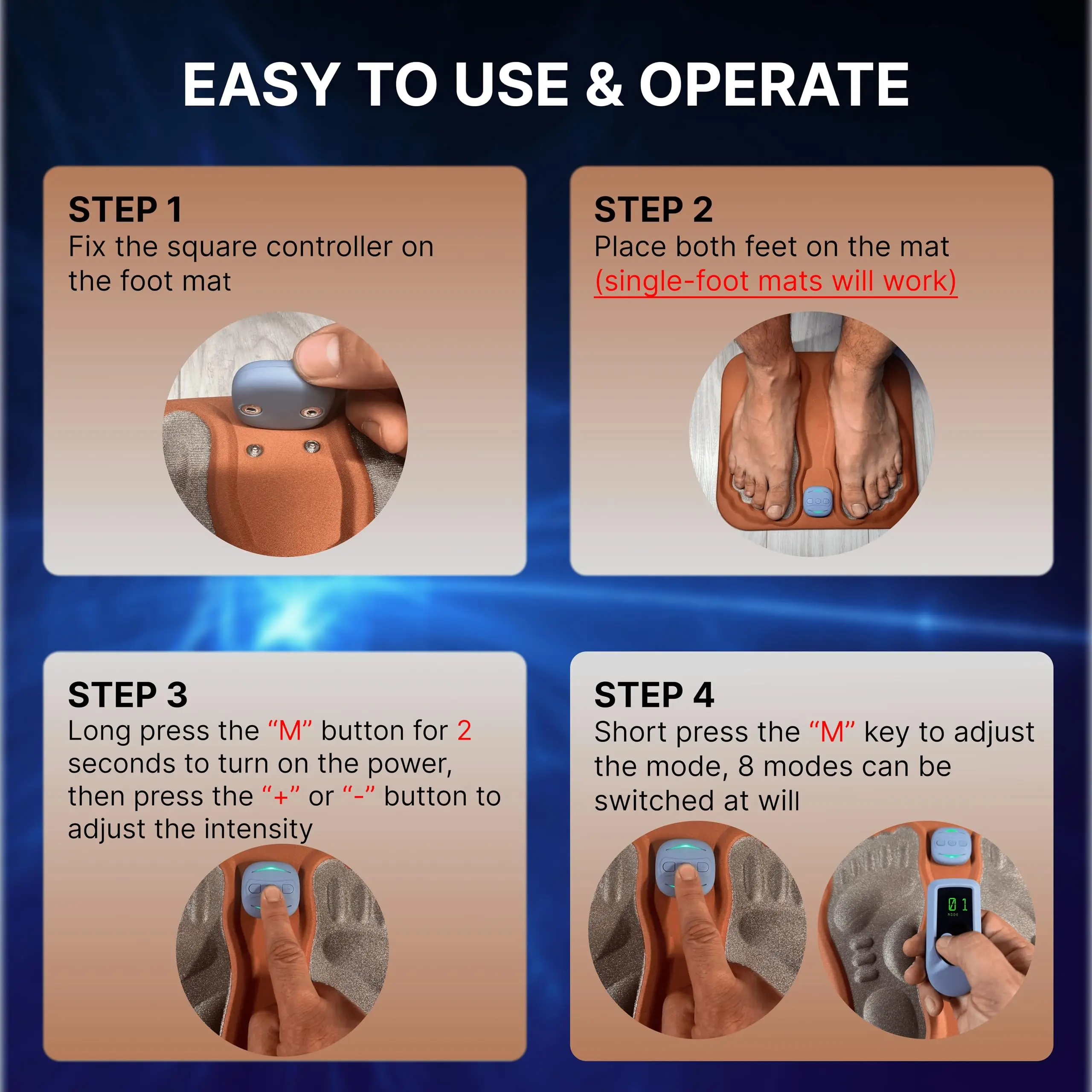 EASY TO USE & OPERATE

STEP 1
Fix the square controller on the foot mat

STEP 2
Place both feet on the mat (single-foot mats will work)

STEP 3
Long press the “M” button for 2 seconds to turn on the power, then press the “+” or “-” button to adjust the intensity

STEP 4
Short press the “M” key to adjust the mode, 8 modes can be switched at will

01
MODE