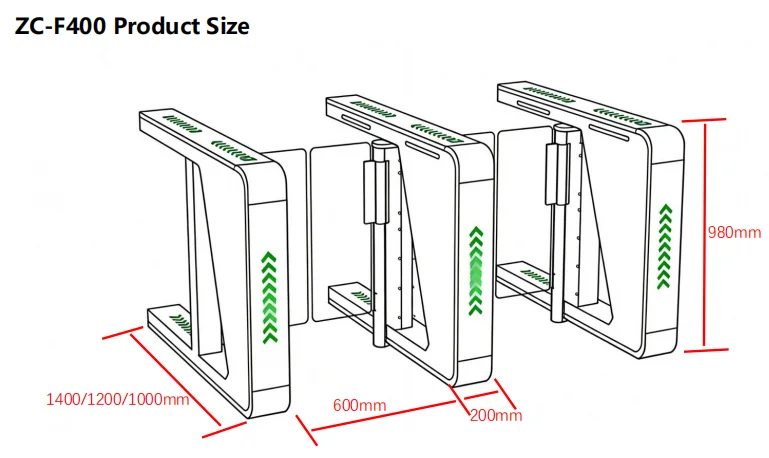 ZC-F400 Product Size

980mm

1400/1200/1000mm

600mm

200mm