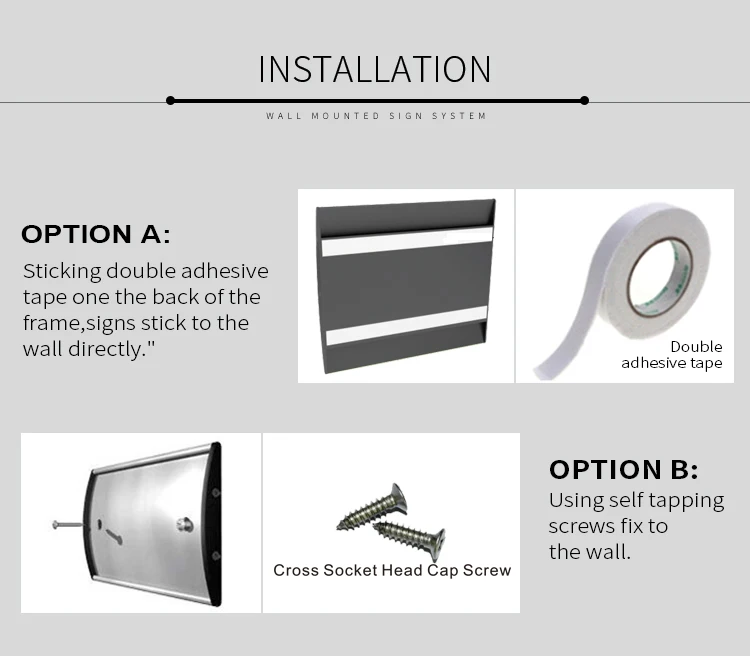 INSTALLATION

WALL MOUNTED SIGN SYSTEM

OPTION A:

Sticking double adhesive tape one the back of the frame,signs stick to the wall directly."

Double adhesive tape

Cross Socket Head Cap Screw

OPTION B:

Using self tapping screws fix to the wall.