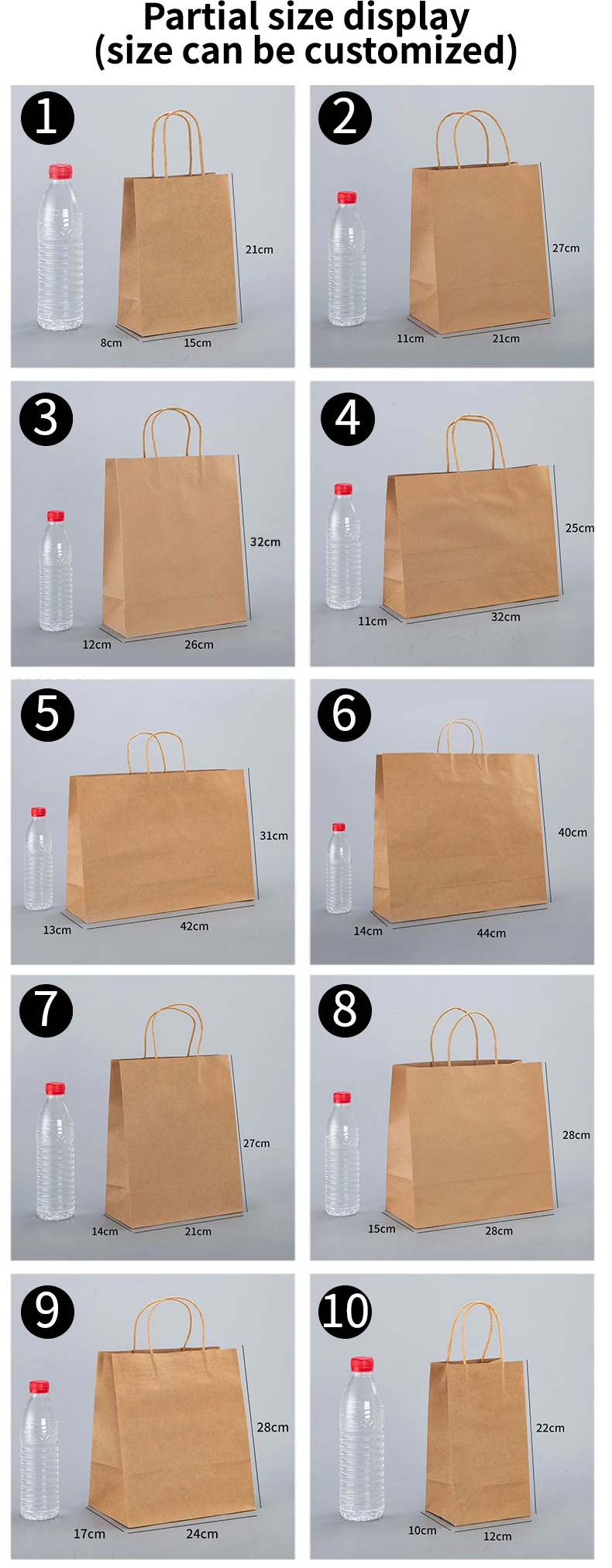 Partial size display
(size can be customized)

1
21cm
8cm
15cm

2
27cm
11cm
21cm

3
32cm
12cm
26cm

4
25cm
11cm
32cm

5
31cm
13cm
42cm

6
40cm
14cm
44cm

7
27cm
14cm
21cm

8
28cm
15cm
28cm

9
28cm
17cm
24cm

10
22cm
10cm
12cm