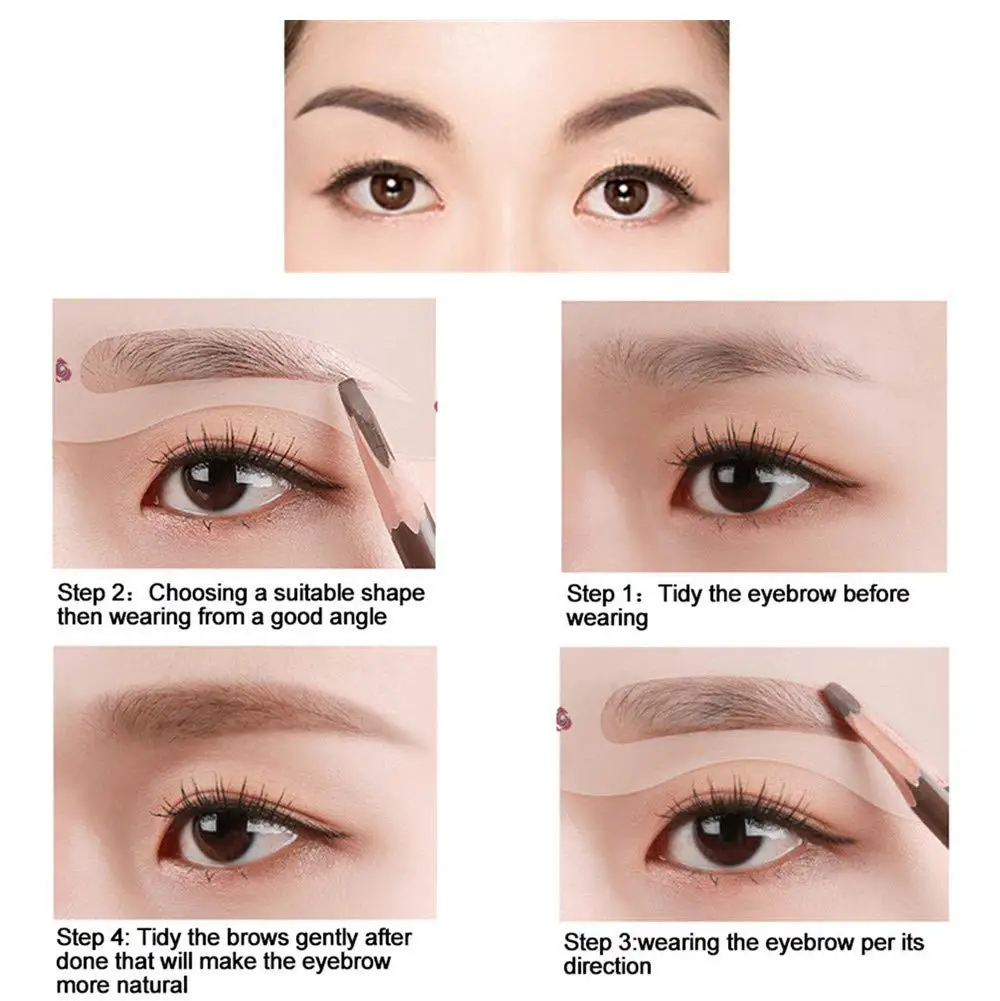 Step 2：Choosing a suitable shape then wearing from a good angle

Step 1：Tidy the eyebrow before wearing

Step 4: Tidy the brows gently after done that will make the eyebrow more natural

Step 3:wearing the eyebrow per its direction