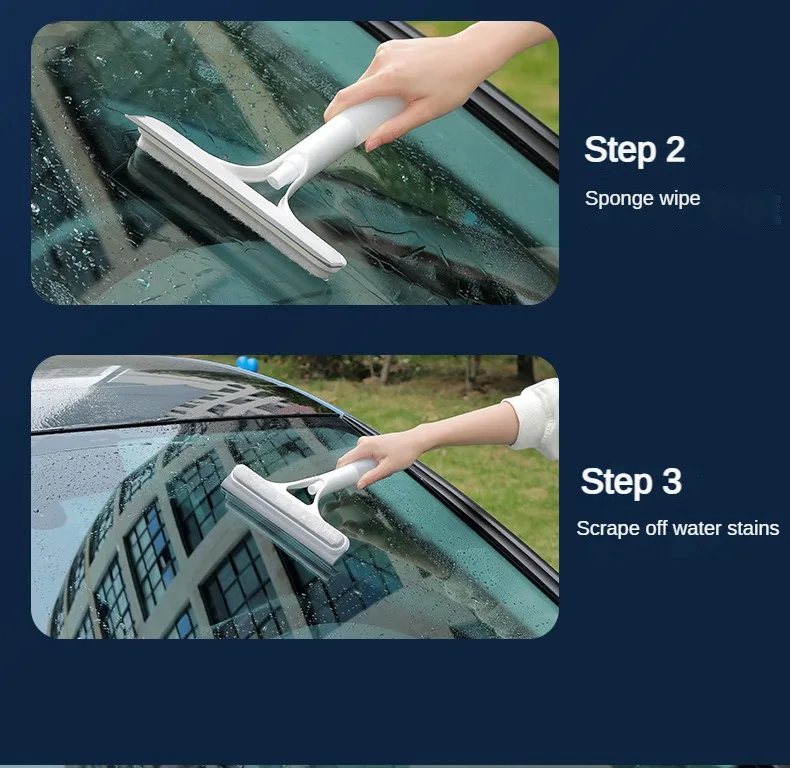 Step 2

Sponge wipe

Step 3

Scrape off water stains