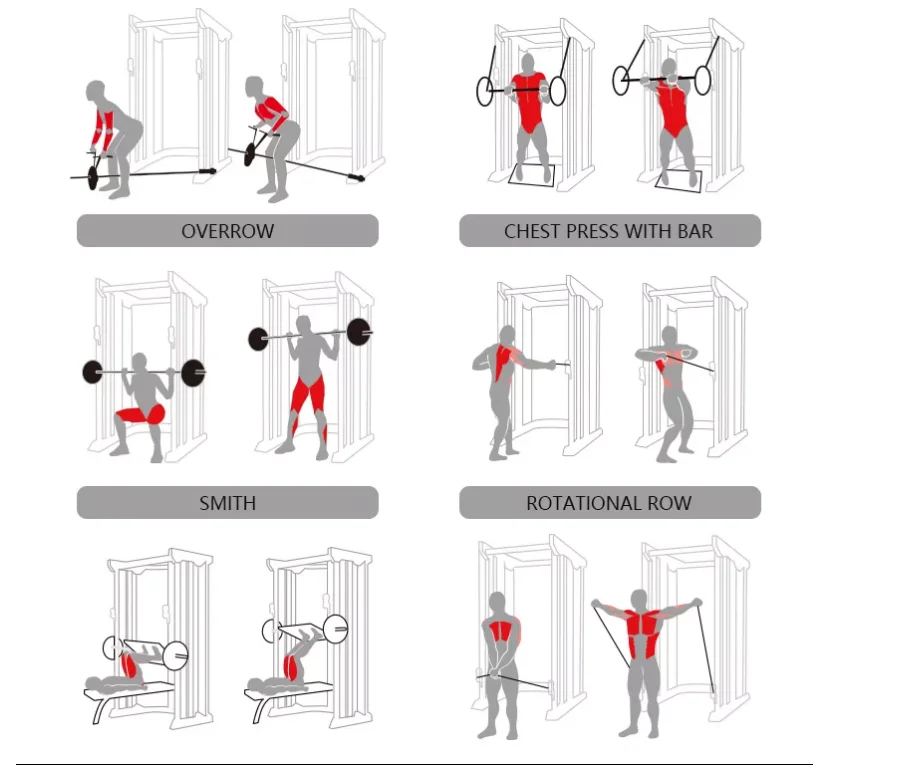 OVERROW

CHEST PRESS WITH BAR

SMITH

ROTATIONAL ROW