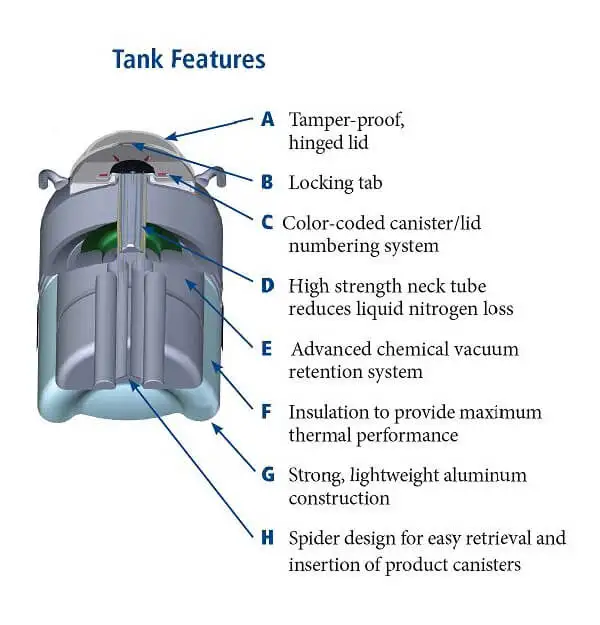 Tank Features

A Tamper-proof, hinged lid

B Locking tab

C Color-coded canister/lid numbering system

D High strength neck tube reduces liquid nitrogen loss

E Advanced chemical vacuum retention system

F Insulation to provide maximum thermal performance

G Strong, lightweight aluminum construction

H Spider design for easy retrieval and insertion of product canisters