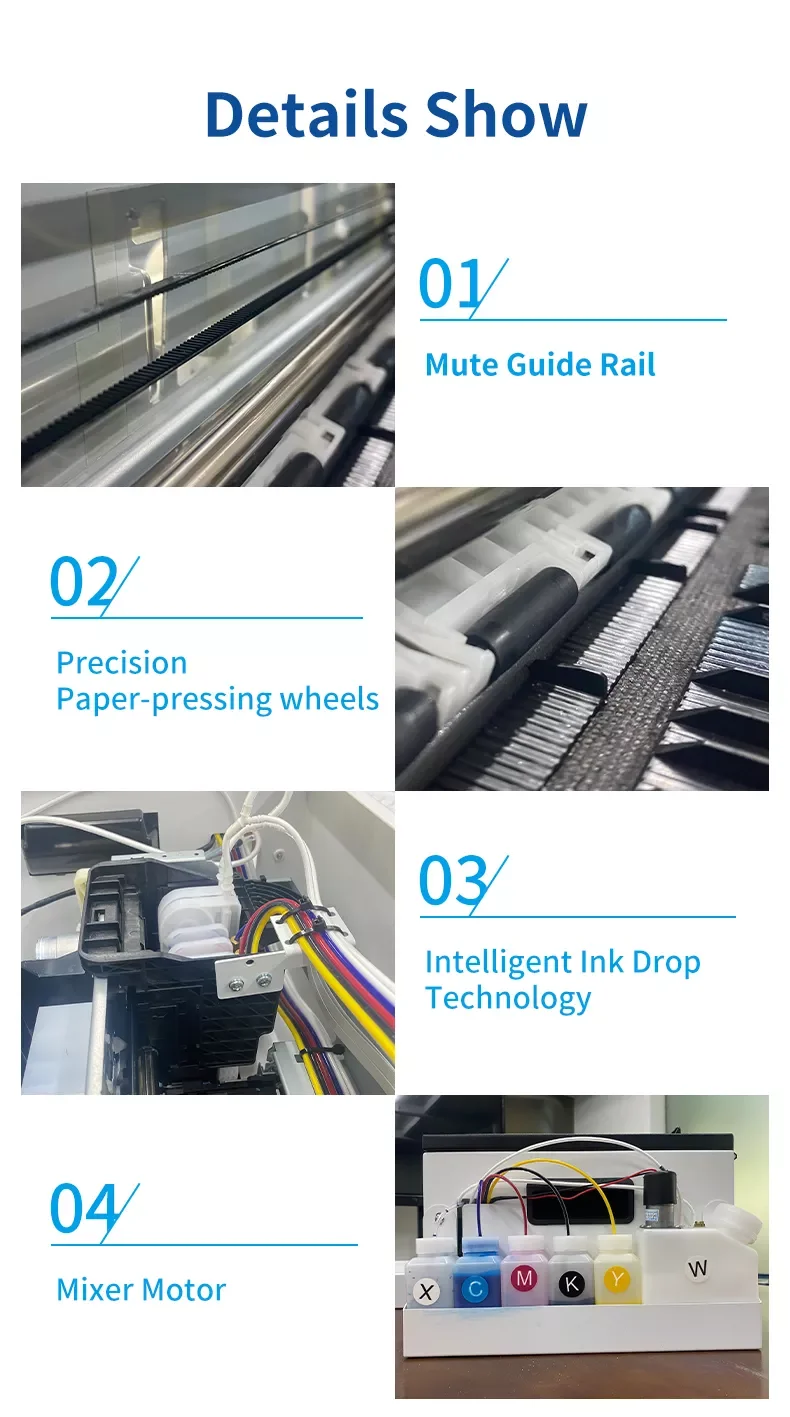 Details Show

01

Mute Guide Rail

02

Precision
Paper-pressing wheels

03

Intelligent Ink Drop Technology

04

Mixer Motor

X C M K Y W