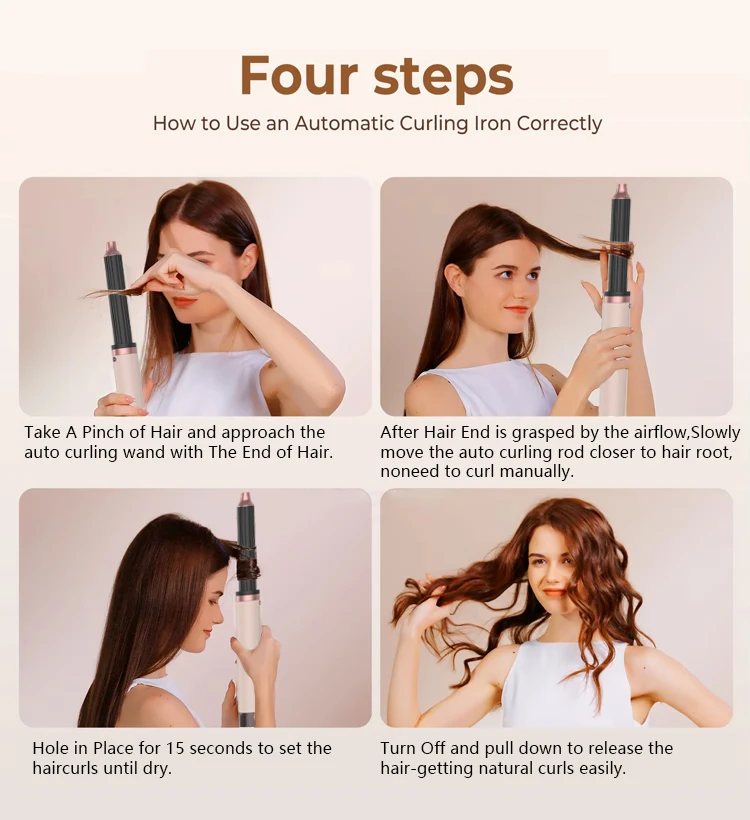 Four steps

How to Use an Automatic Curling Iron Correctly

Take A Pinch of Hair and approach the auto curling wand with The End of Hair.

After Hair End is grasped by the airflow,Slowly move the auto curling rod closer to hair root, noneed to curl manually.

Hole in Place for 15 seconds to set the haircurls until dry.

Turn Off and pull down to release the hair-getting natural curls easily.