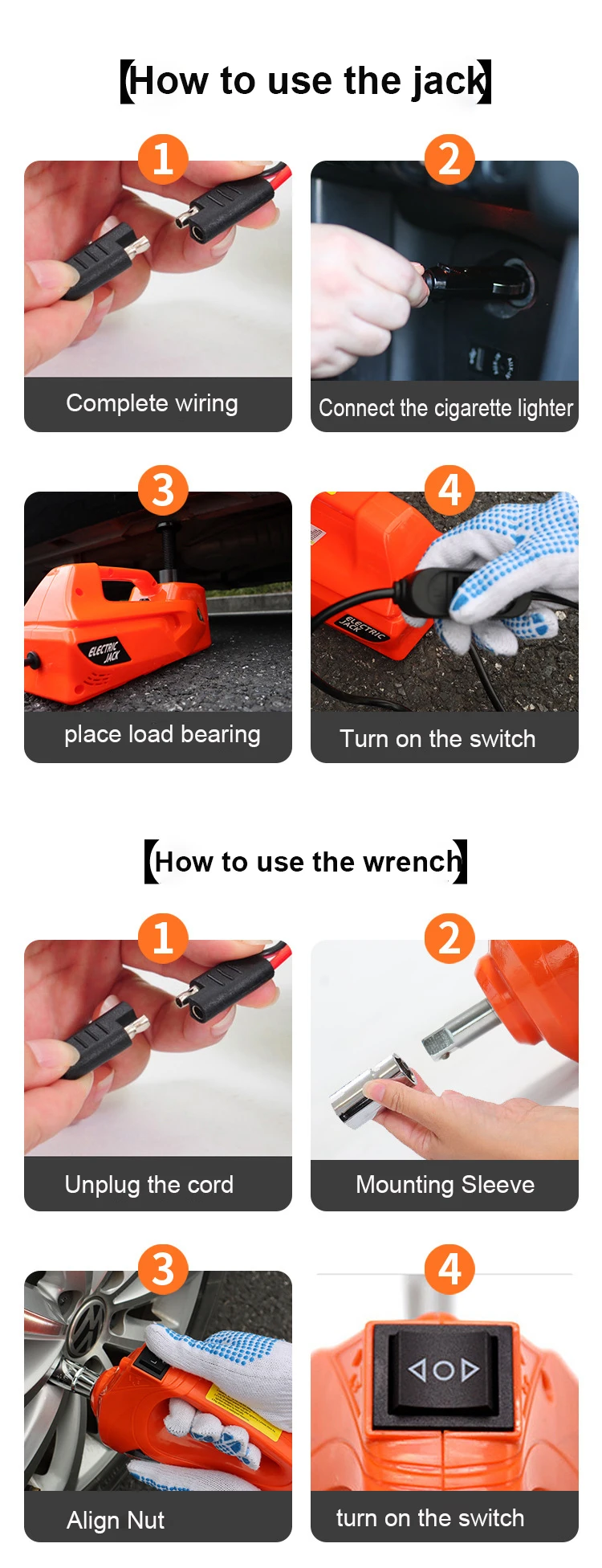 【How to use the jack】

1
Complete wiring

2
Connect the cigarette lighter

3
ELECTRIC JACK
place load bearing

4
ELECTRIC JACK
Turn on the switch

【How to use the wrench】

1
Unplug the cord

2
Mounting Sleeve

3
Align Nut

4
turn on the switch