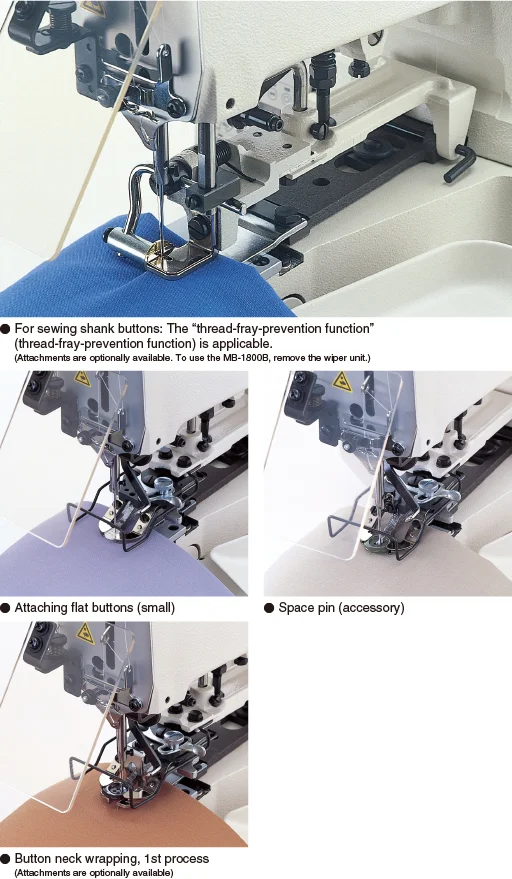 ● For sewing shank buttons: The "thread-fray-prevention function" (thread-fray-prevention function) is applicable.
(Attachments are optionally available. To use the MB-1800B, remove the wiper unit.)

● Attaching flat buttons (small)

● Space pin (accessory)

● Button neck wrapping, 1st process
(Attachments are optionally available)