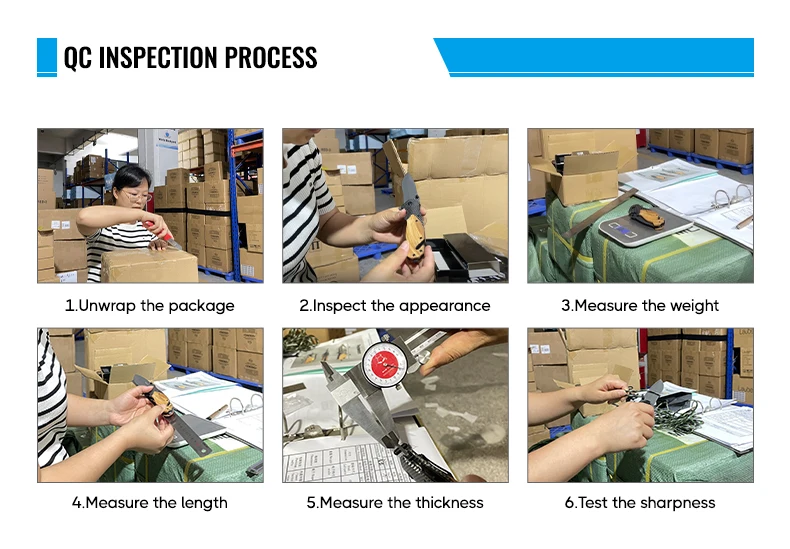 QC INSPECTION PROCESS

1.Unwrap the package

2.Inspect the appearance

3.Measure the weight

4.Measure the length

5.Measure the thickness

6.Test the sharpness