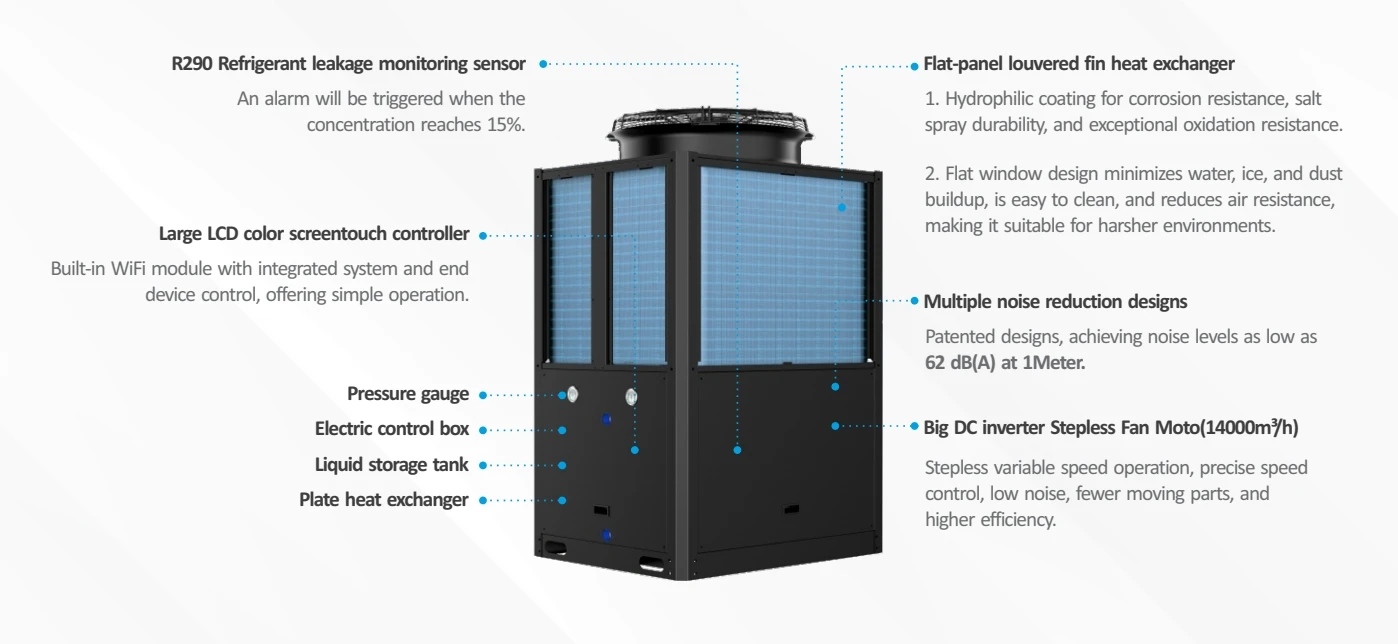 R290 Refrigerant leakage monitoring sensor

An alarm will be triggered when the concentration reaches 15%.

Large LCD color screentouch controller

Built-in WiFi module with integrated system and end device control, offering simple operation.

Pressure gauge

Electric control box

Liquid storage tank

Plate heat exchanger

Flat-panel louvered fin heat exchanger

1. Hydrophilic coating for corrosion resistance, salt spray durability, and exceptional oxidation resistance.

2. Flat window design minimizes water, ice, and dust buildup, is easy to clean, and reduces air resistance, making it suitable for harsher environments.

Multiple noise reduction designs

Patented designs, achieving noise levels as low as 62 dB(A) at 1Meter.

Big DC inverter Stepless Fan Moto(14000m³/h)

Stepless variable speed operation, precise speed control, low noise, fewer moving parts, and higher efficiency.